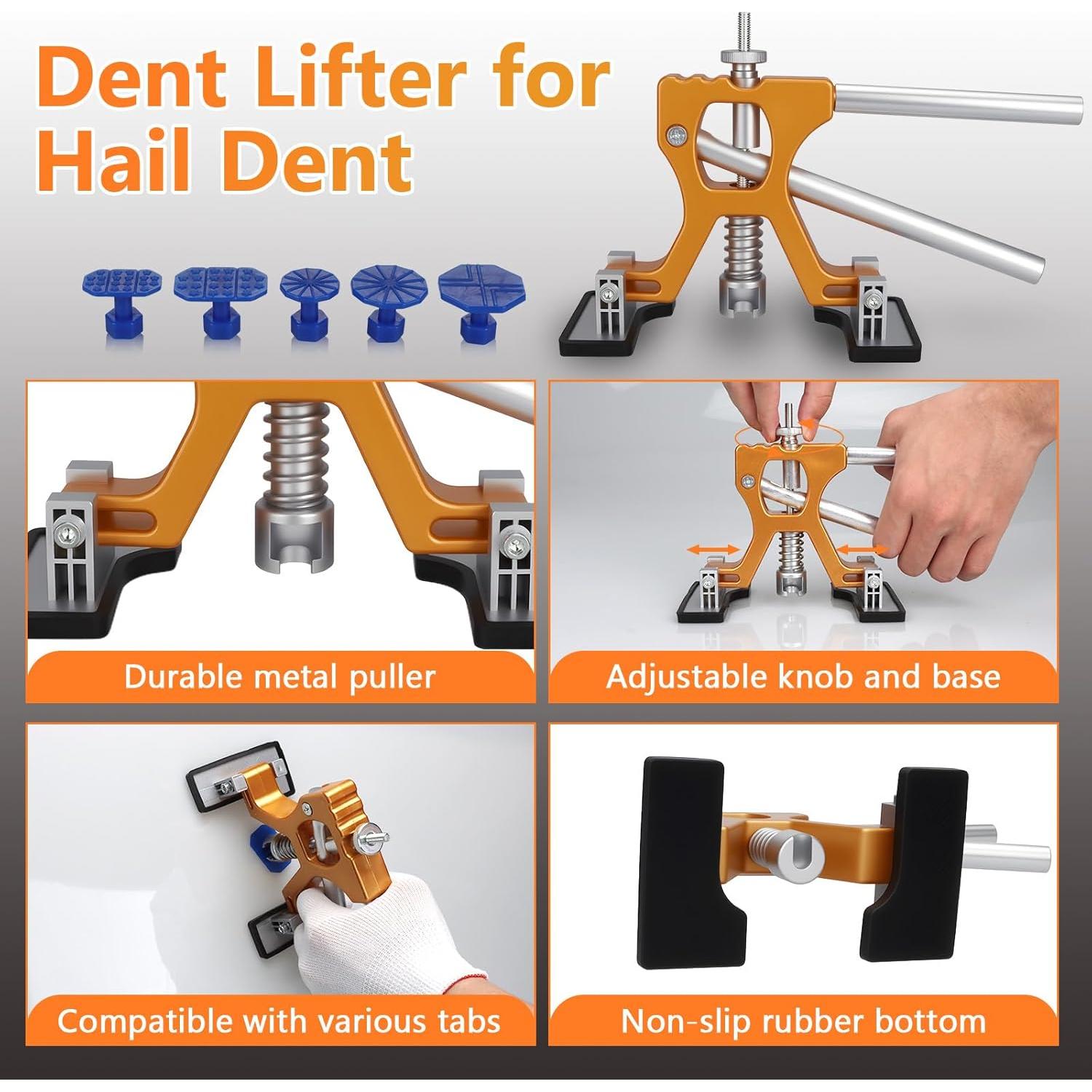 Dent Lifter for Hail Dent

Durable metal puller

Adjustable knob and base

Compatible with various tabs

Non-slip rubber bottom