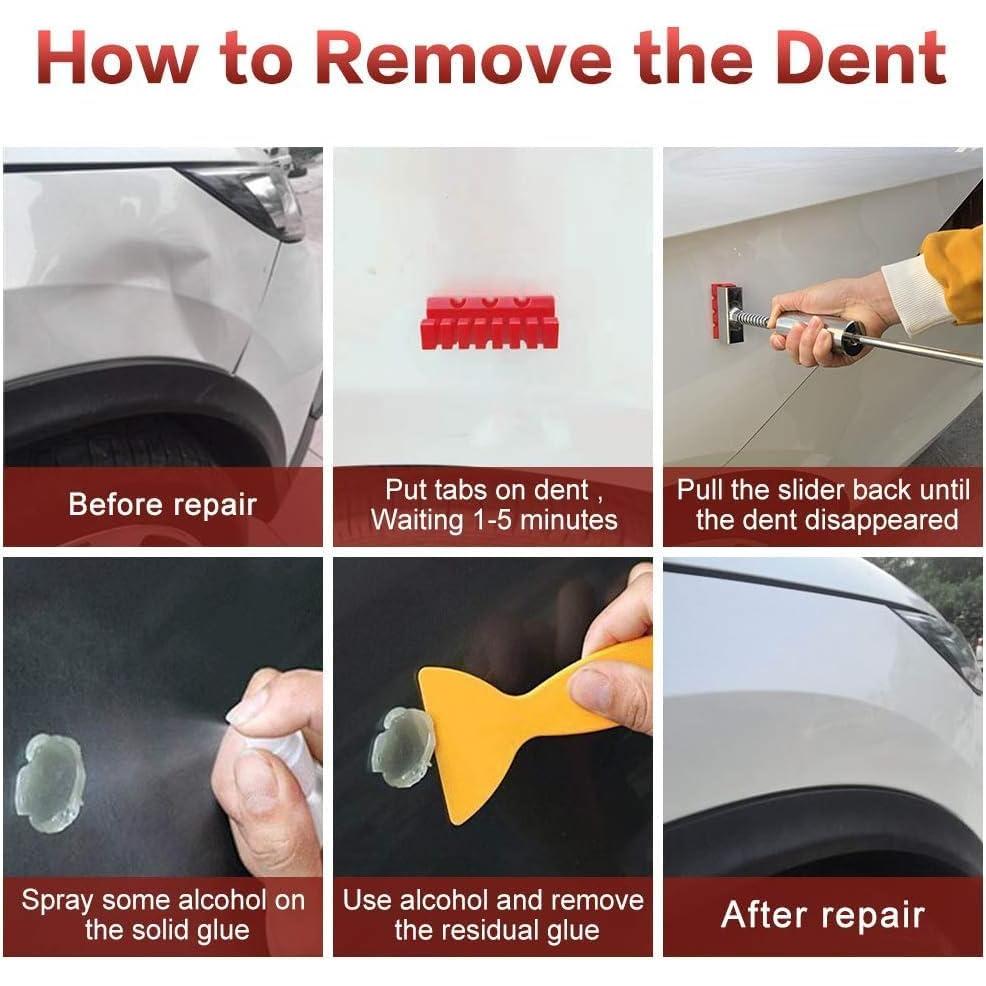 How to Remove the Dent

Before repair

Put tabs on dent , Waiting 1-5 minutes

Pull the slider back until the dent disappeared

Spray some alcohol on the solid glue

Use alcohol and remove the residual glue

After repair