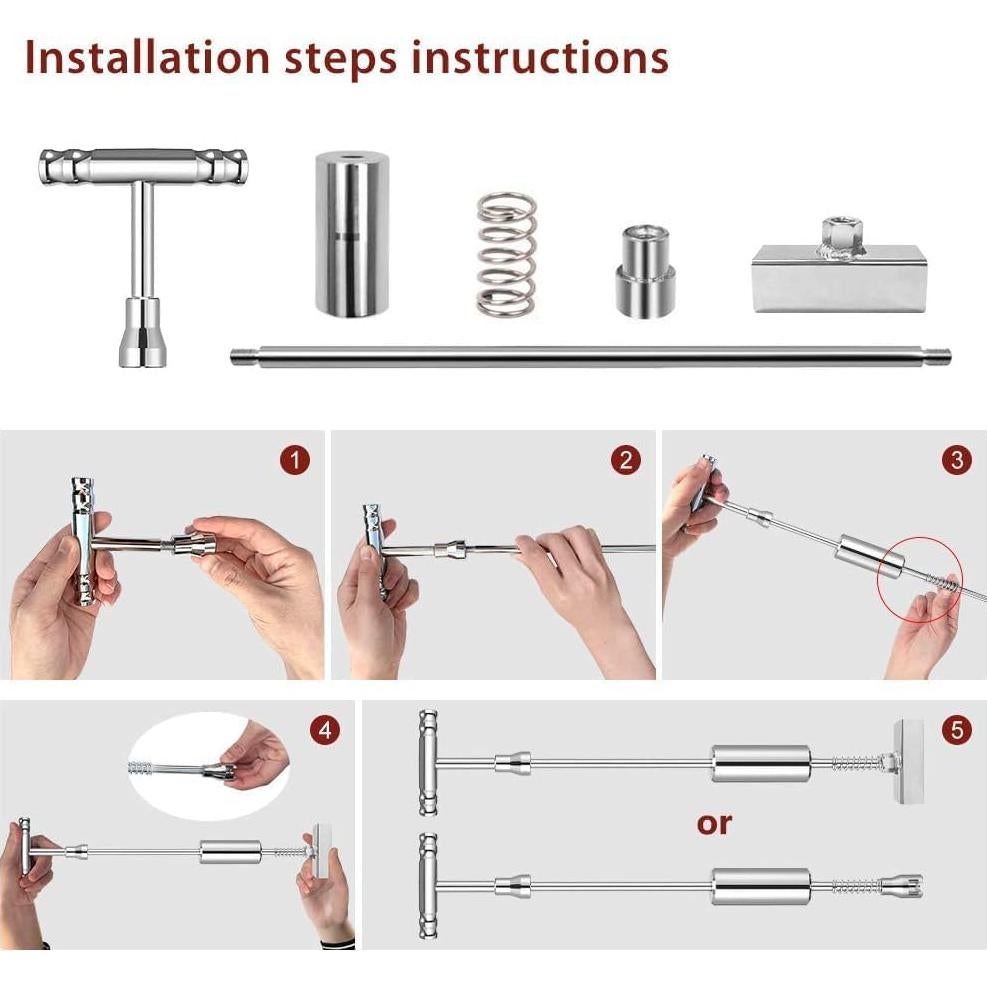 Installation steps instructions

1

2

3

4

5

or