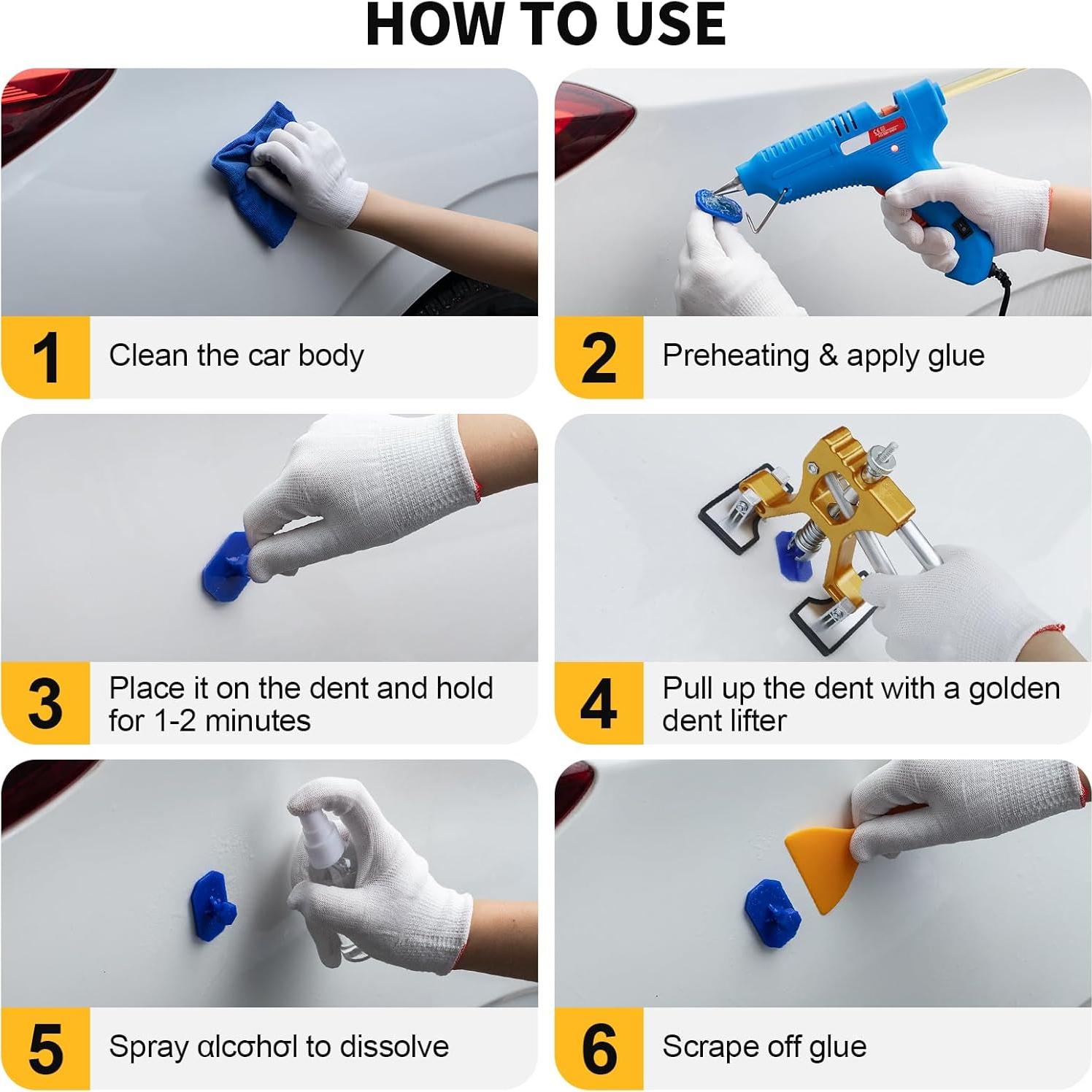 HOW TO USE

1 Clean the car body

2 Preheating & apply glue

3 Place it on the dent and hold for 1-2 minutes

4 Pull up the dent with a golden dent lifter

5 Spray αlcσhσl to dissolve

6 Scrape off glue