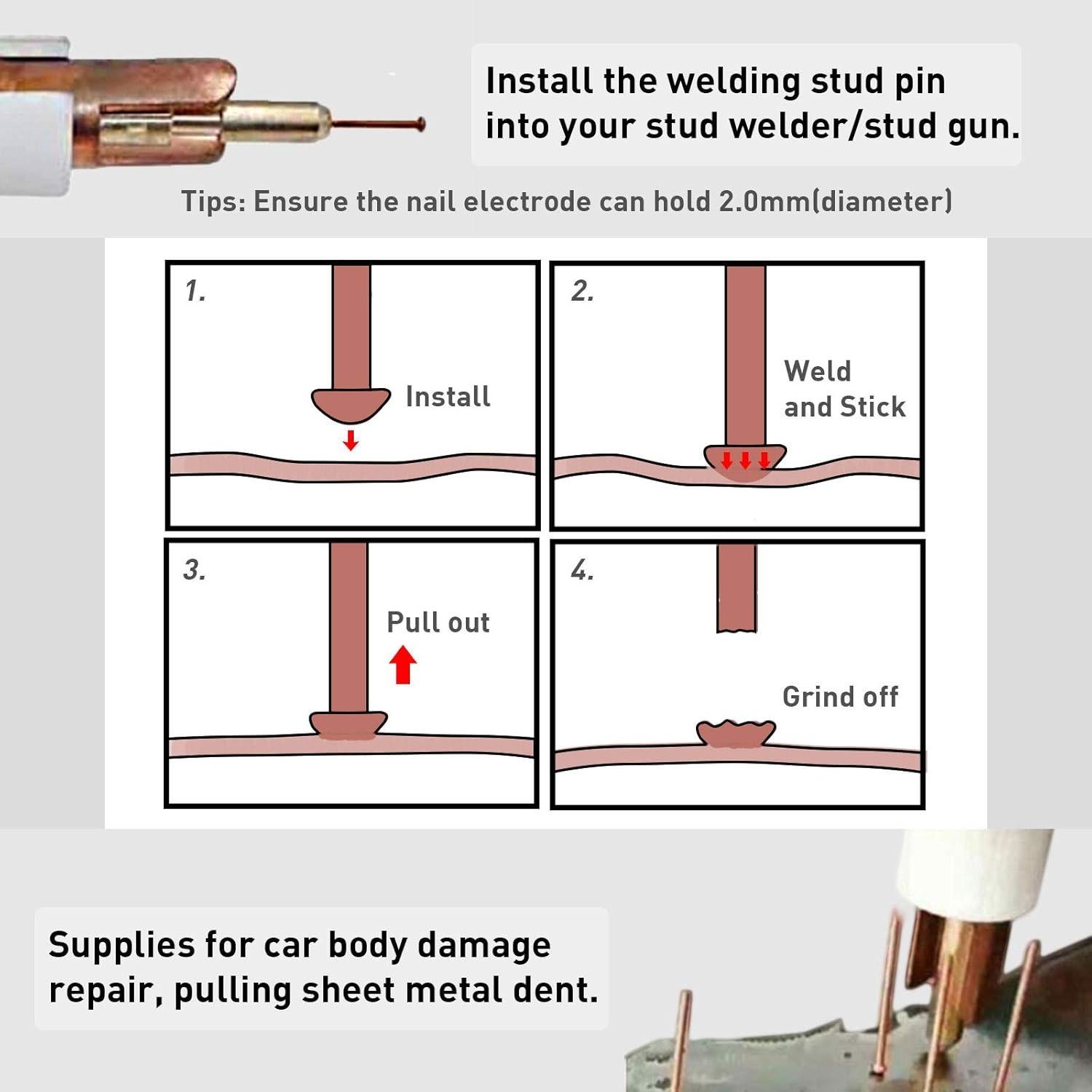 Install the welding stud pin into your stud welder/stud gun.

Tips: Ensure the nail electrode can hold 2.0mm(diameter)

1.

Install

2.

Weld and Stick

3.

Pull out

4.

Grind off

Supplies for car body damage repair, pulling sheet metal dent.