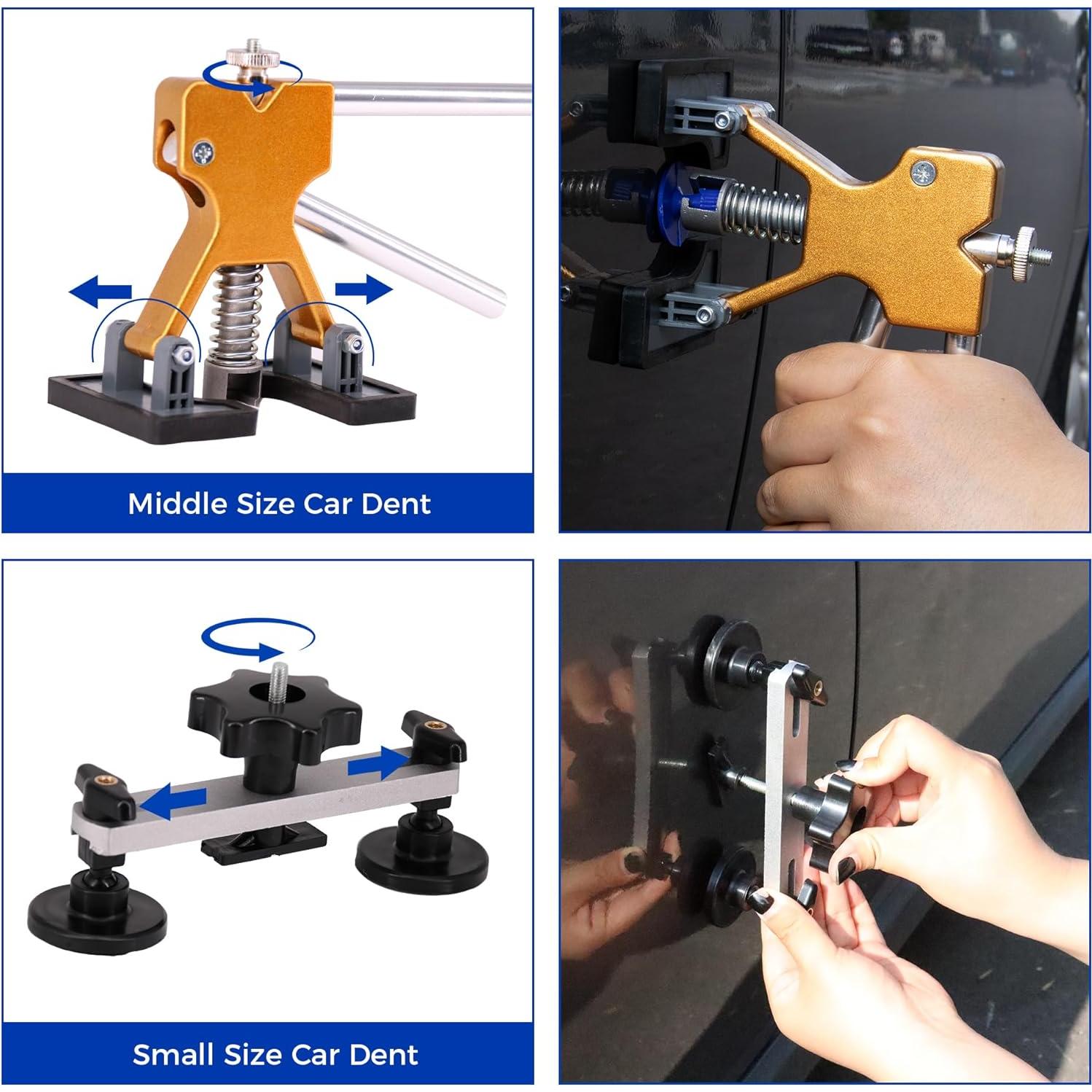 Middle Size Car Dent

Small Size Car Dent