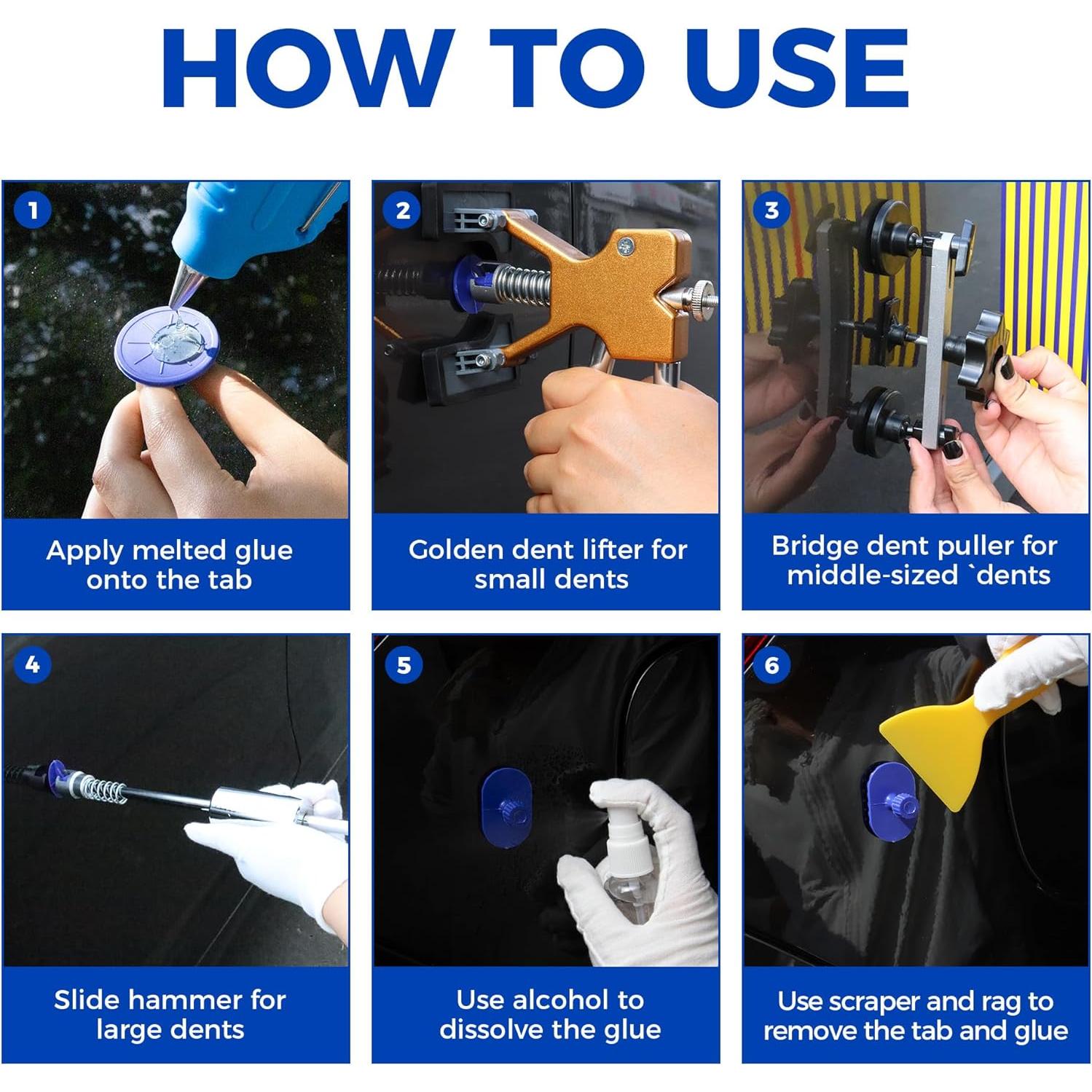 HOW TO USE

1

Apply melted glue onto the tab

2

Golden dent lifter for small dents

3

Bridge dent puller for middle-sized `dents

4

Slide hammer for large dents

5

Use alcohol to dissolve the glue

6

Use scraper and rag to remove the tab and glue