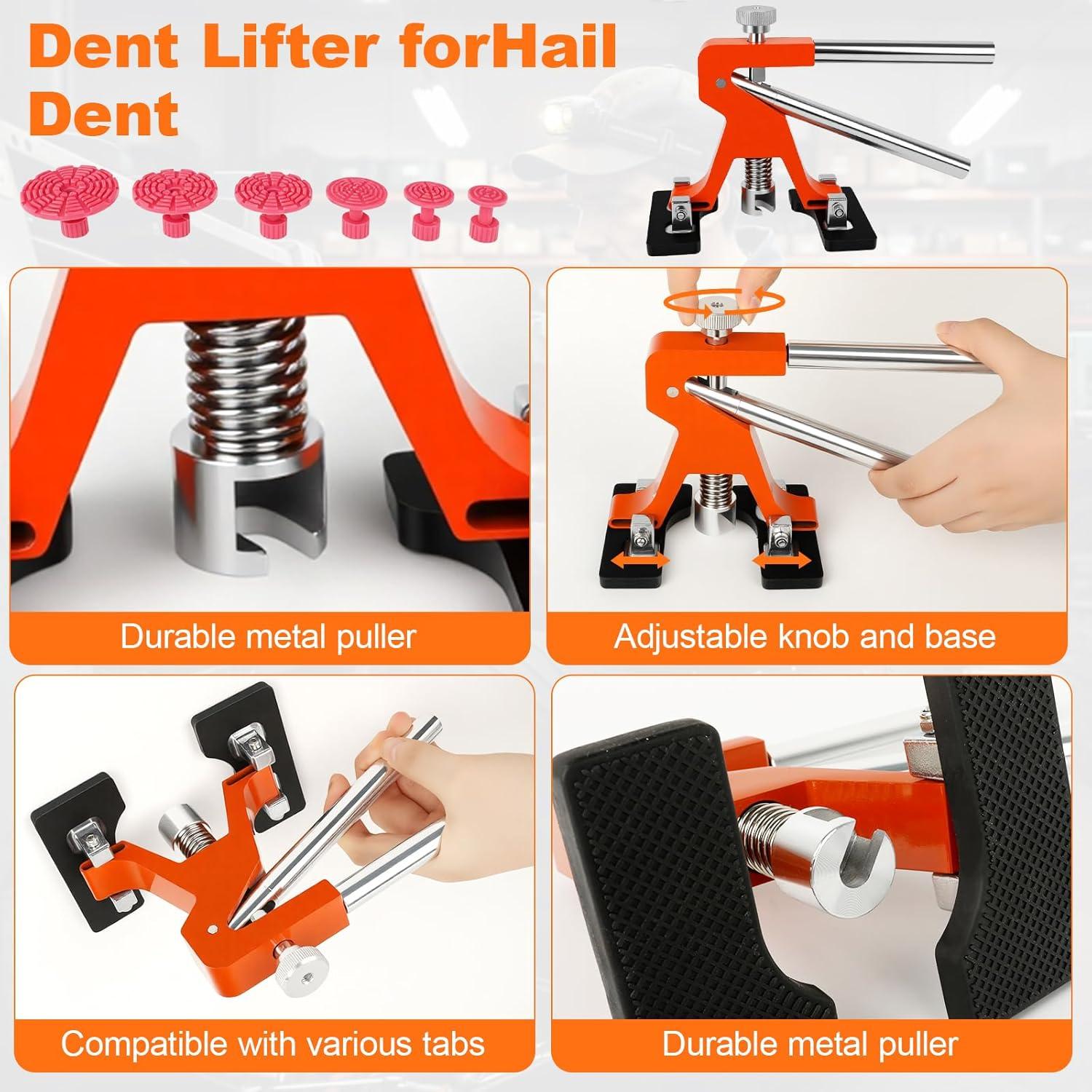 Dent Lifter forHail Dent

Durable metal puller

Adjustable knob and base

Compatible with various tabs

Durable metal puller