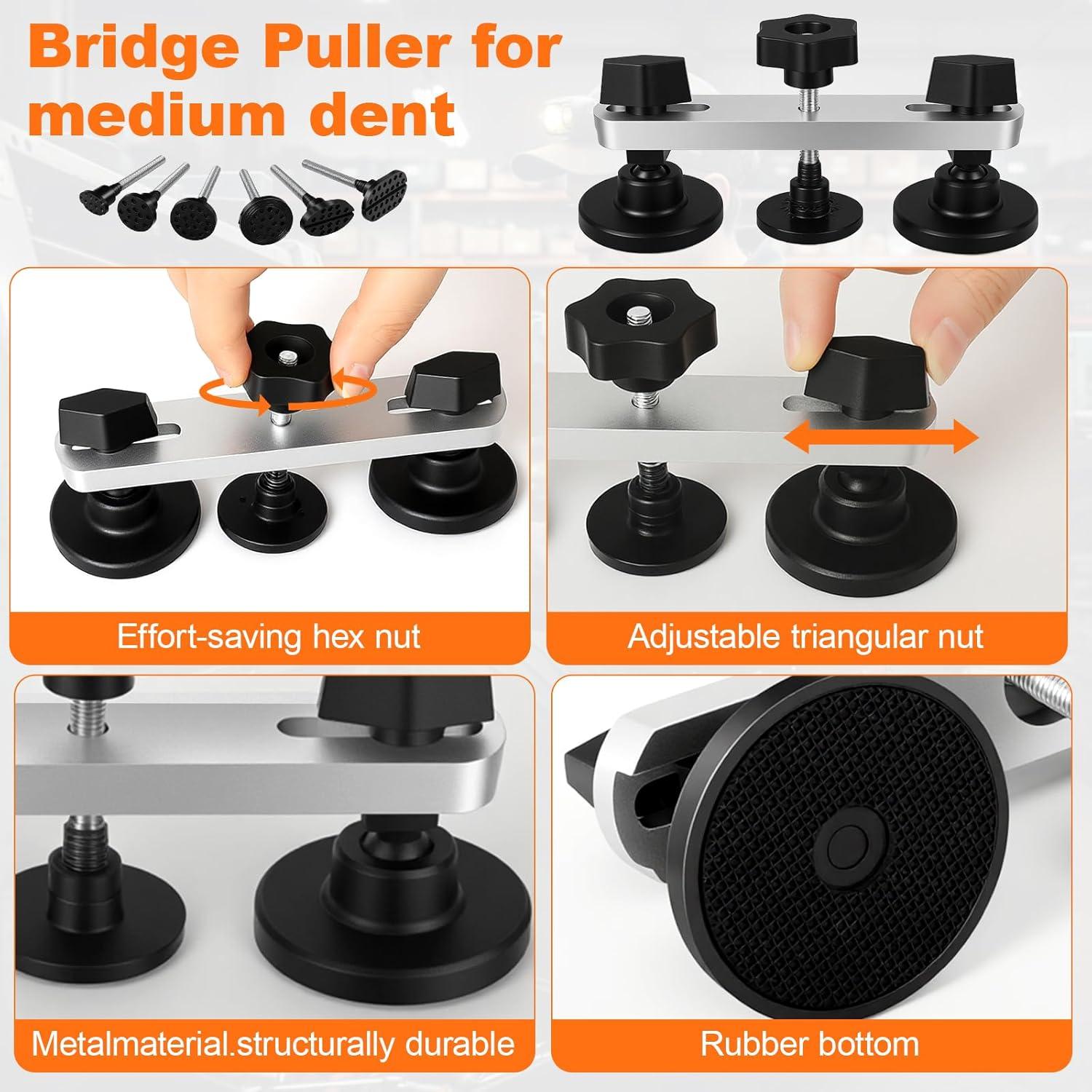 Bridge Puller for medium dent

Effort-saving hex nut

Adjustable triangular nut

Metalmaterial.structurally durable

Rubber bottom