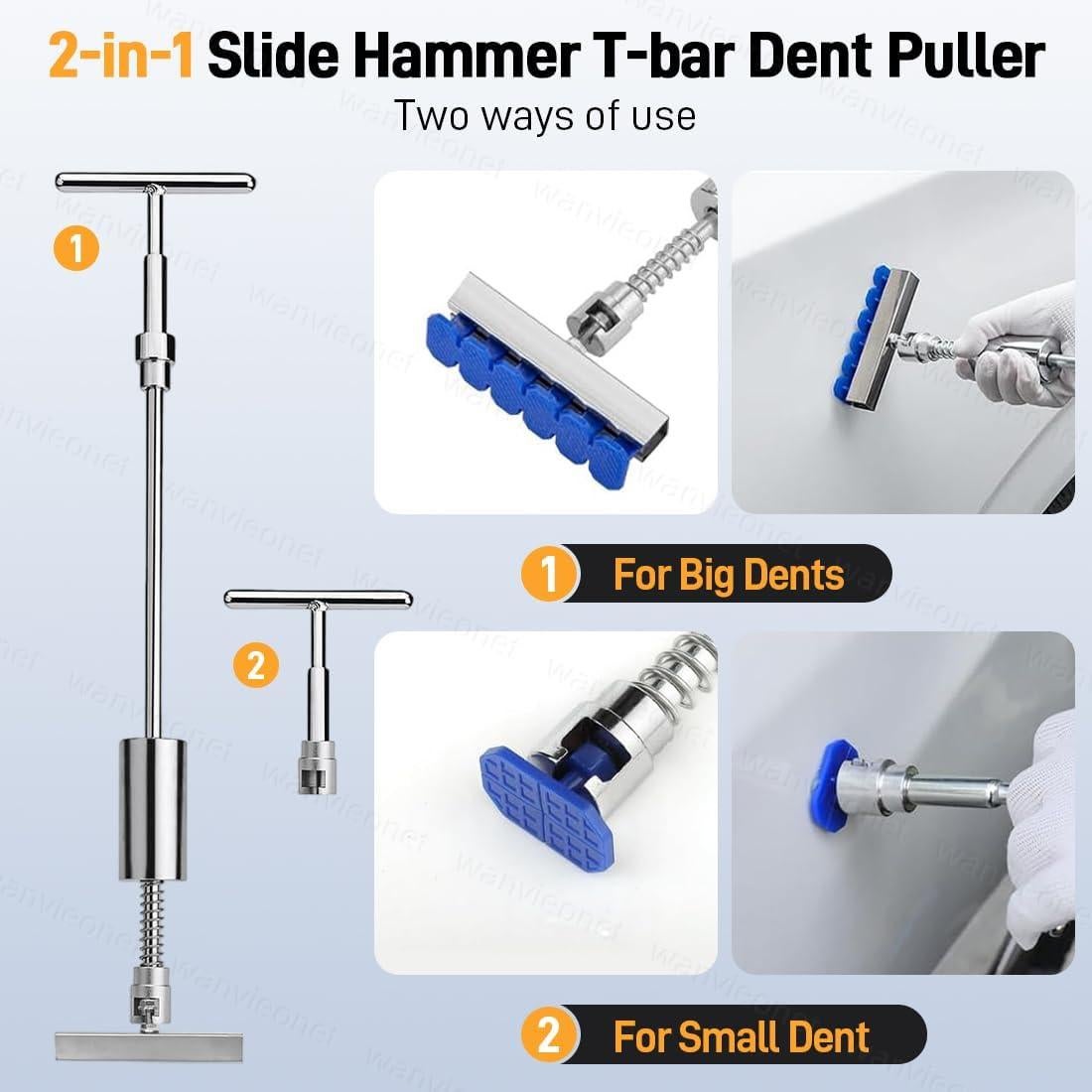 2-in-1 Slide Hammer T-bar Dent Puller
Two ways of use

1

2

1 For Big Dents

2 For Small Dent

wanvieonet