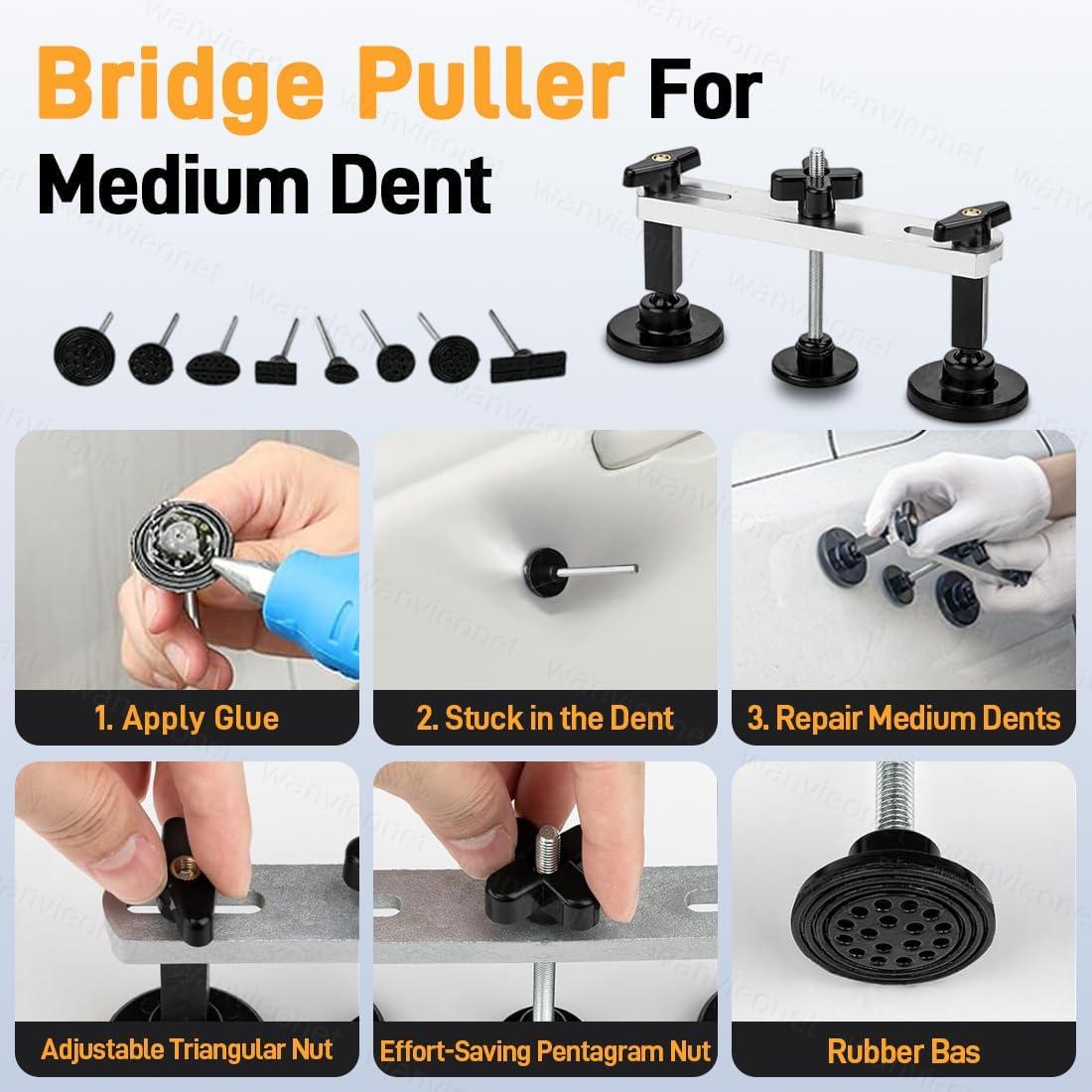 Bridge Puller For Medium Dent

wanvieonet

1. Apply Glue

2. Stuck in the Dent

3. Repair Medium Dents

Adjustable Triangular Nut

Effort-Saving Pentagram Nut

Rubber Bas