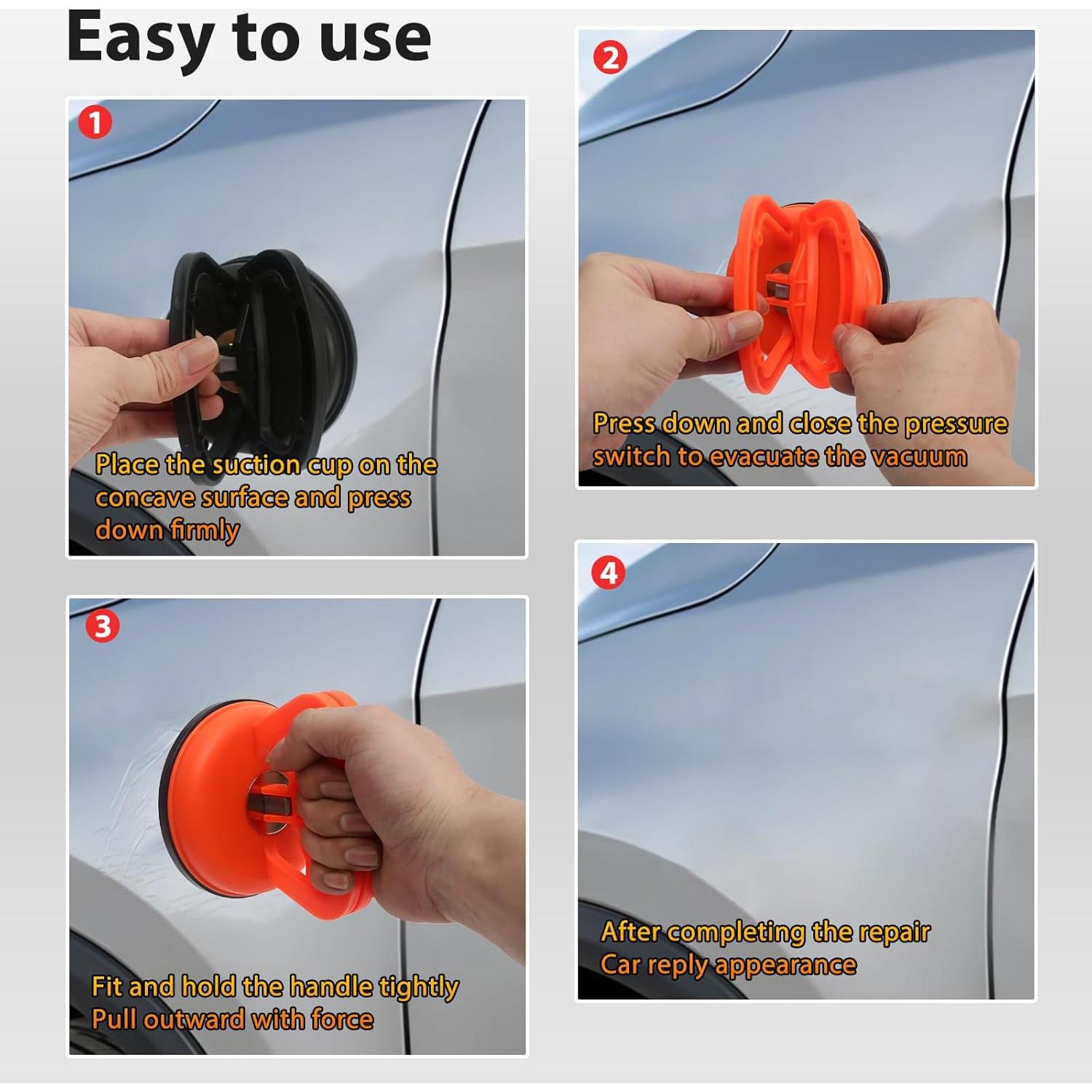 Easy to use

1
Place the suction cup on the concave surface and press down firmly

2
Press down and close the pressure switch to evacuate the vacuum

3
Fit and hold the handle tightly
Pull outward with force

4
After completing the repair
Car reply appearance