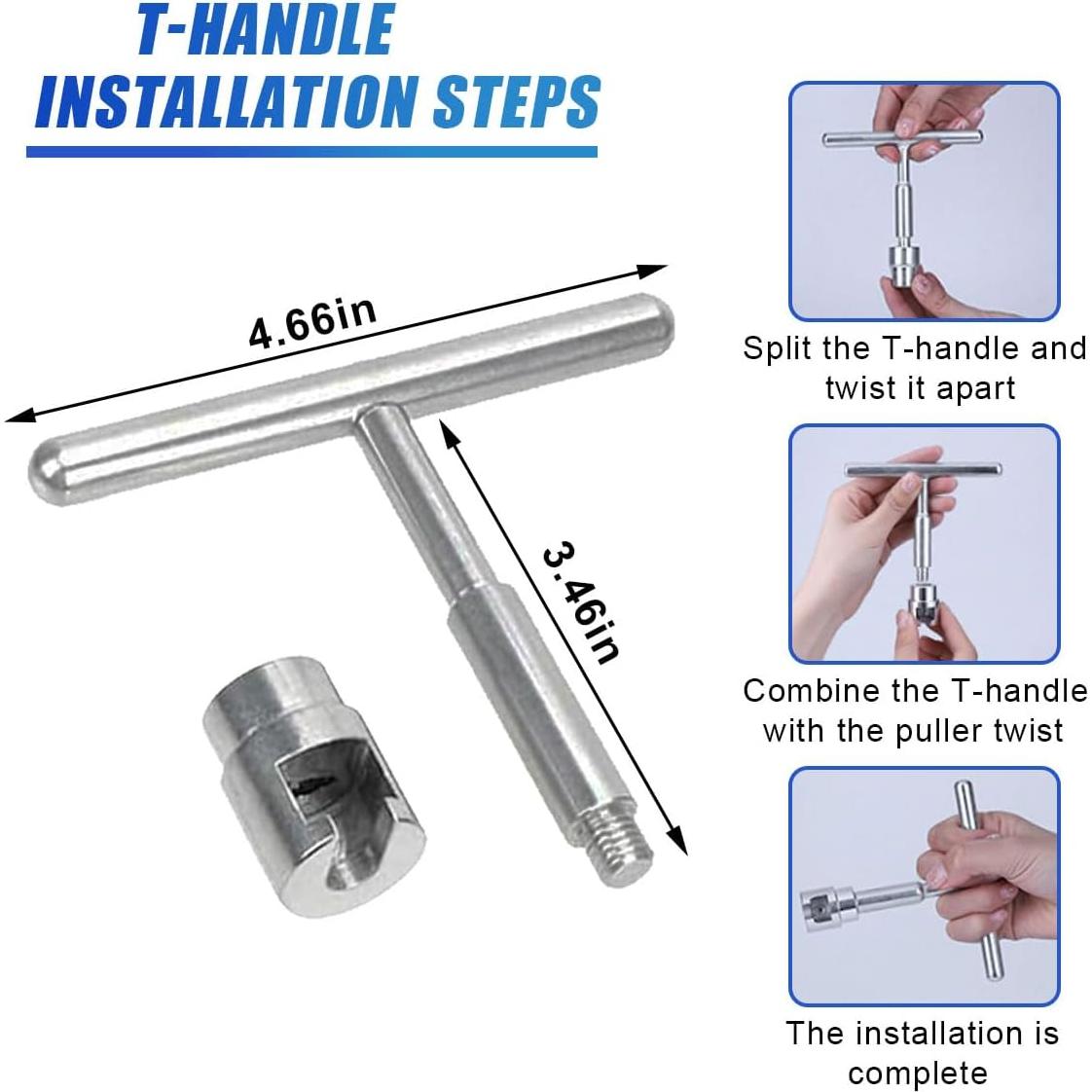 T-HANDLE
INSTALLATION STEPS

4.66in

3.46in

Split the T-handle and twist it apart

Combine the T-handle with the puller twist

The installation is complete