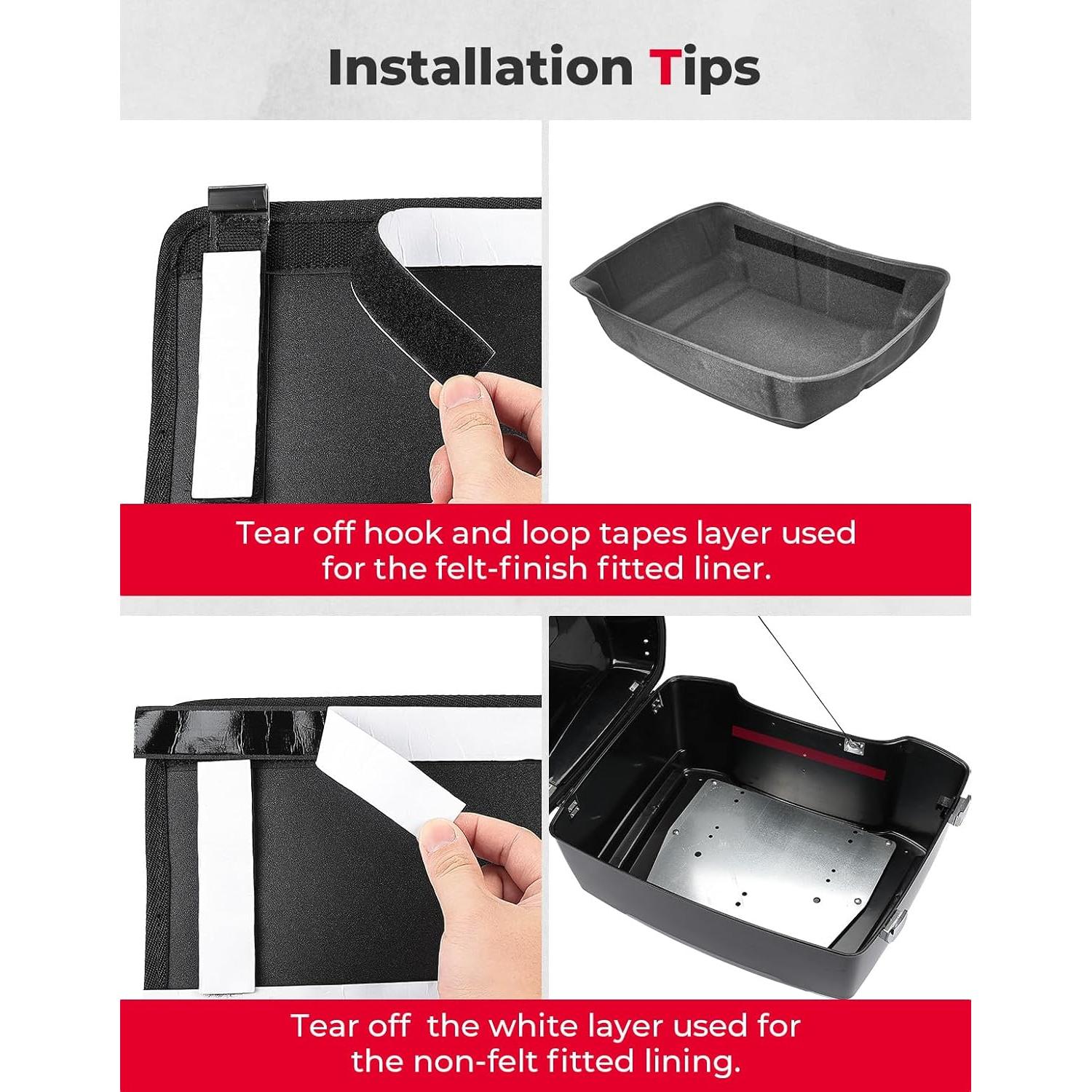 Installation Tips

Tear off hook and loop tapes layer used for the felt-finish fitted liner.

Tear off  the white layer used for the non-felt fitted lining.