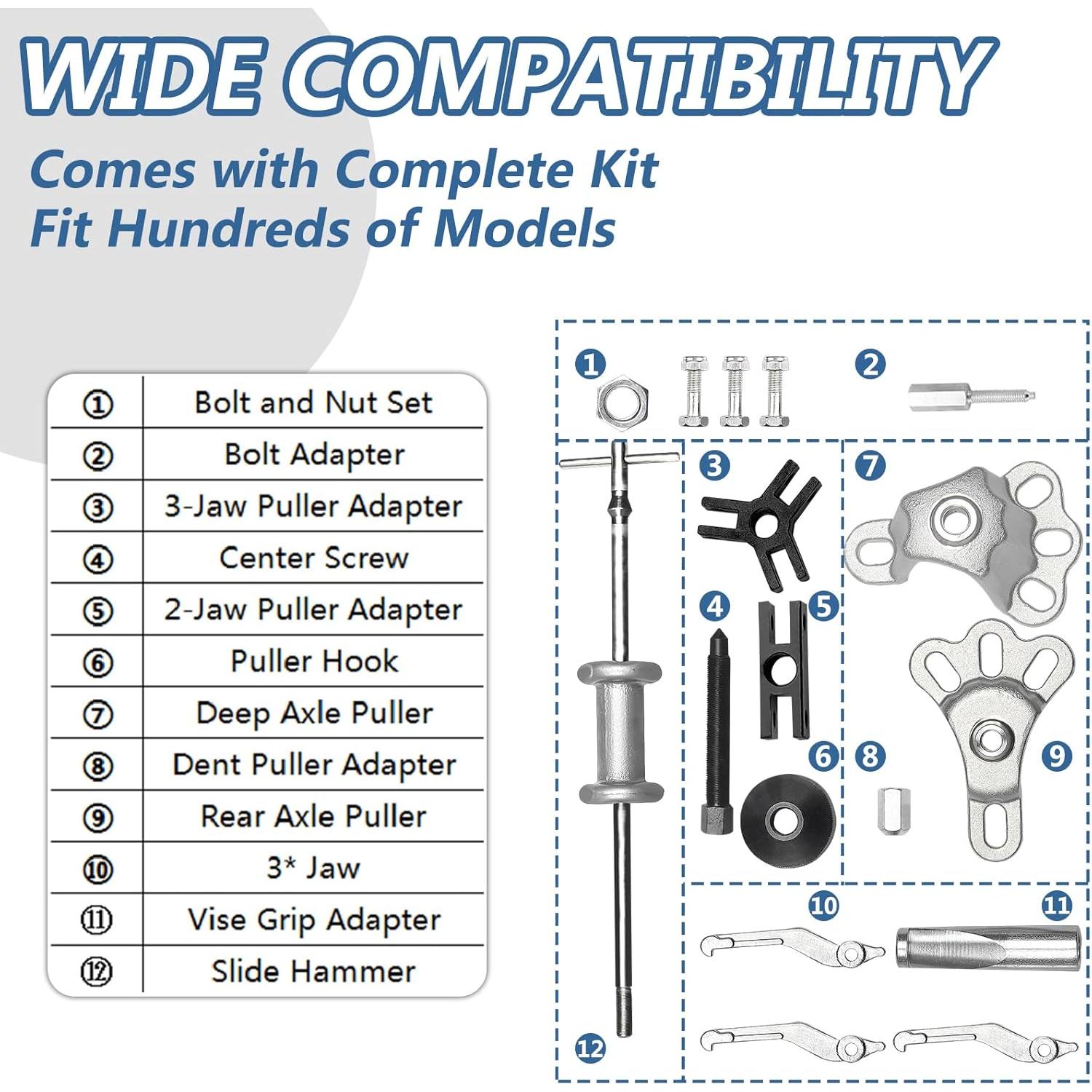 WIDE COMPATIBILITY

Comes with Complete Kit
Fit Hundreds of Models

| ① | Bolt and Nut Set |
|---|---|
| ② | Bolt Adapter |
| ③ | 3-Jaw Puller Adapter |
| ④ | Center Screw |
| ⑤ | 2-Jaw Puller Adapter |
| ⑥ | Puller Hook |
| ⑦ | Deep Axle Puller |
| ⑧ | Dent Puller Adapter |
| ⑨ | Rear Axle Puller |
| ⑩ | 3* Jaw |
| ⑪ | Vise Grip Adapter |
| ⑫ | Slide Hammer |

1 2 3 7 4 5 6 8 9 10 11 12