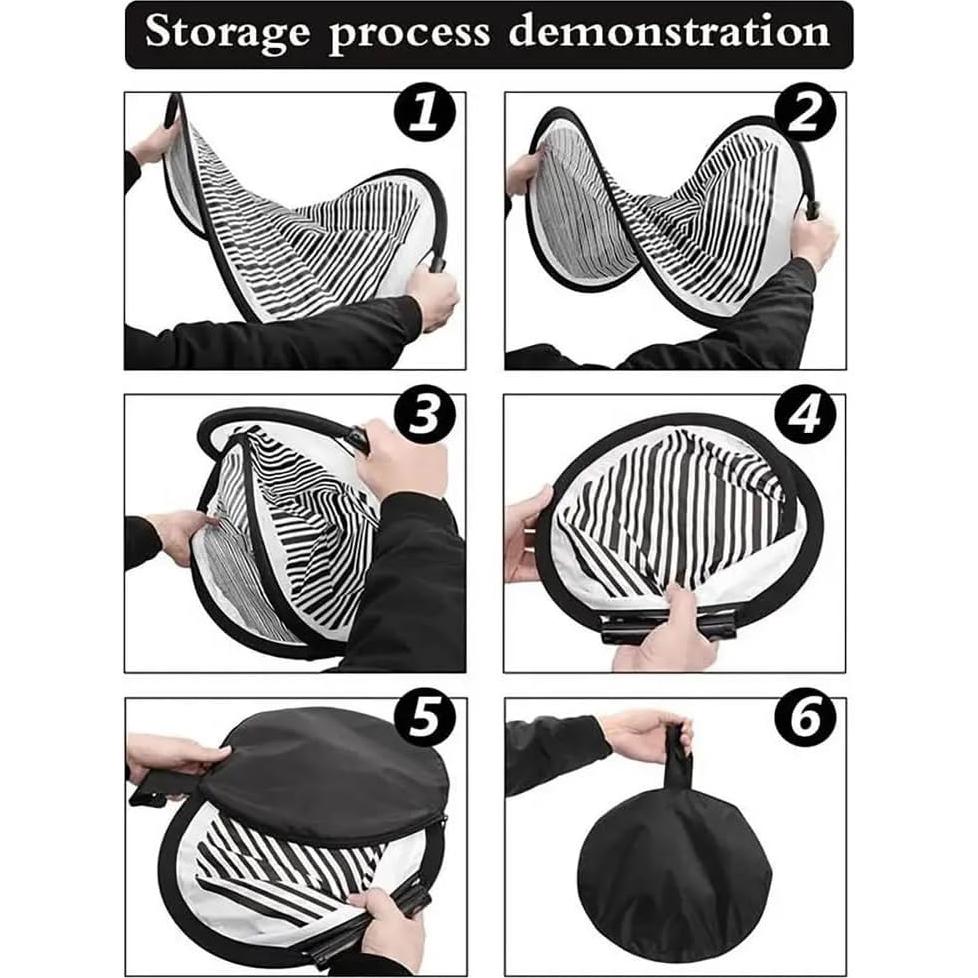 Storage process demonstration

1

2

3

4

5

6