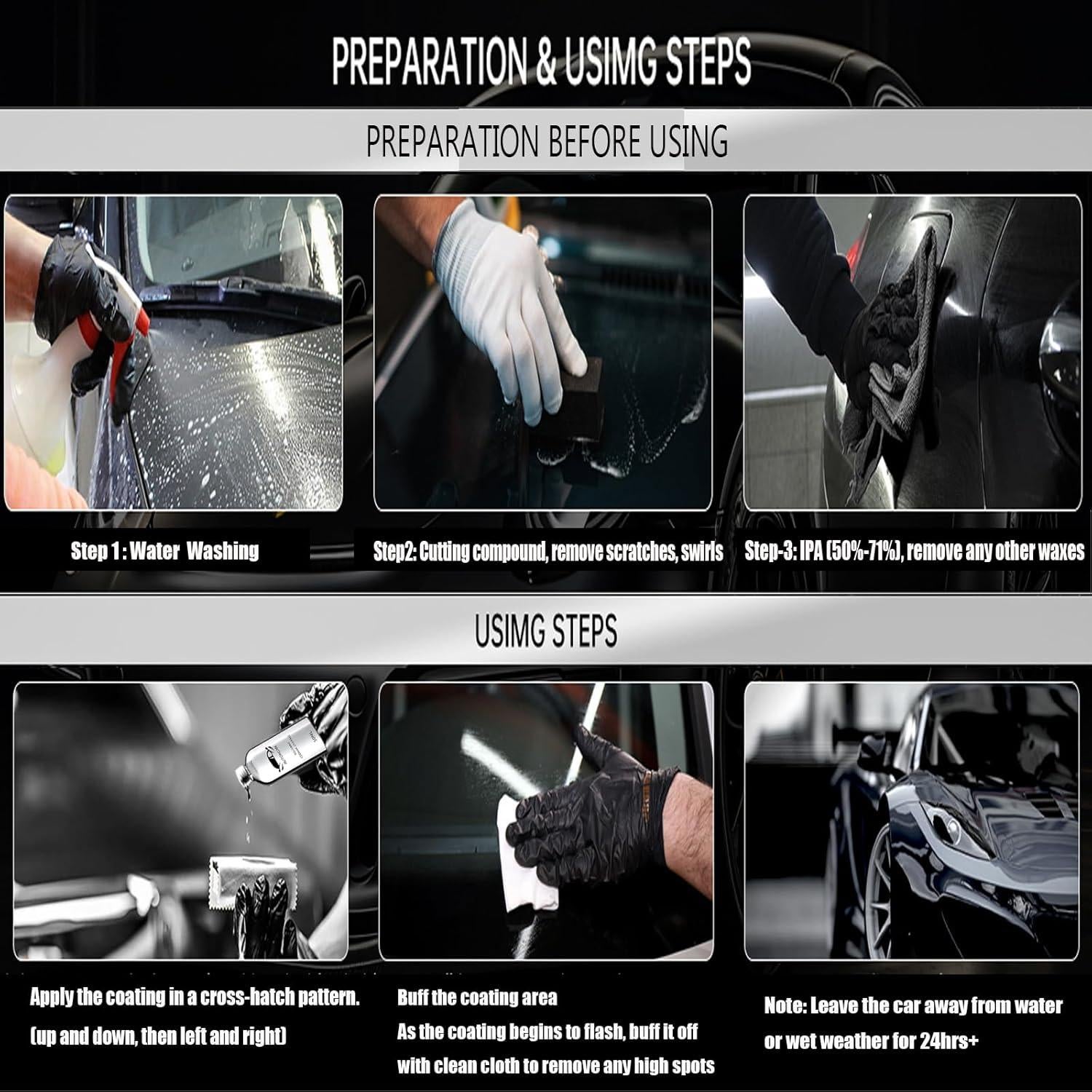 PREPARATION & USIMG STEPS

PREPARATION BEFORE USING

Step 1 : Water Washing

Step2: Cutting compound, remove scratches, swirls

Step-3: IPA (50%-71%), remove any other waxes

USIMG STEPS

Apply the coating in a cross-hatch pattern. (up and down, then left and right)

Buff the coating area
As the coating begins to flash, buff it off with clean cloth to remove any high spots

Note: Leave the car away from water or wet weather for 24hrs+