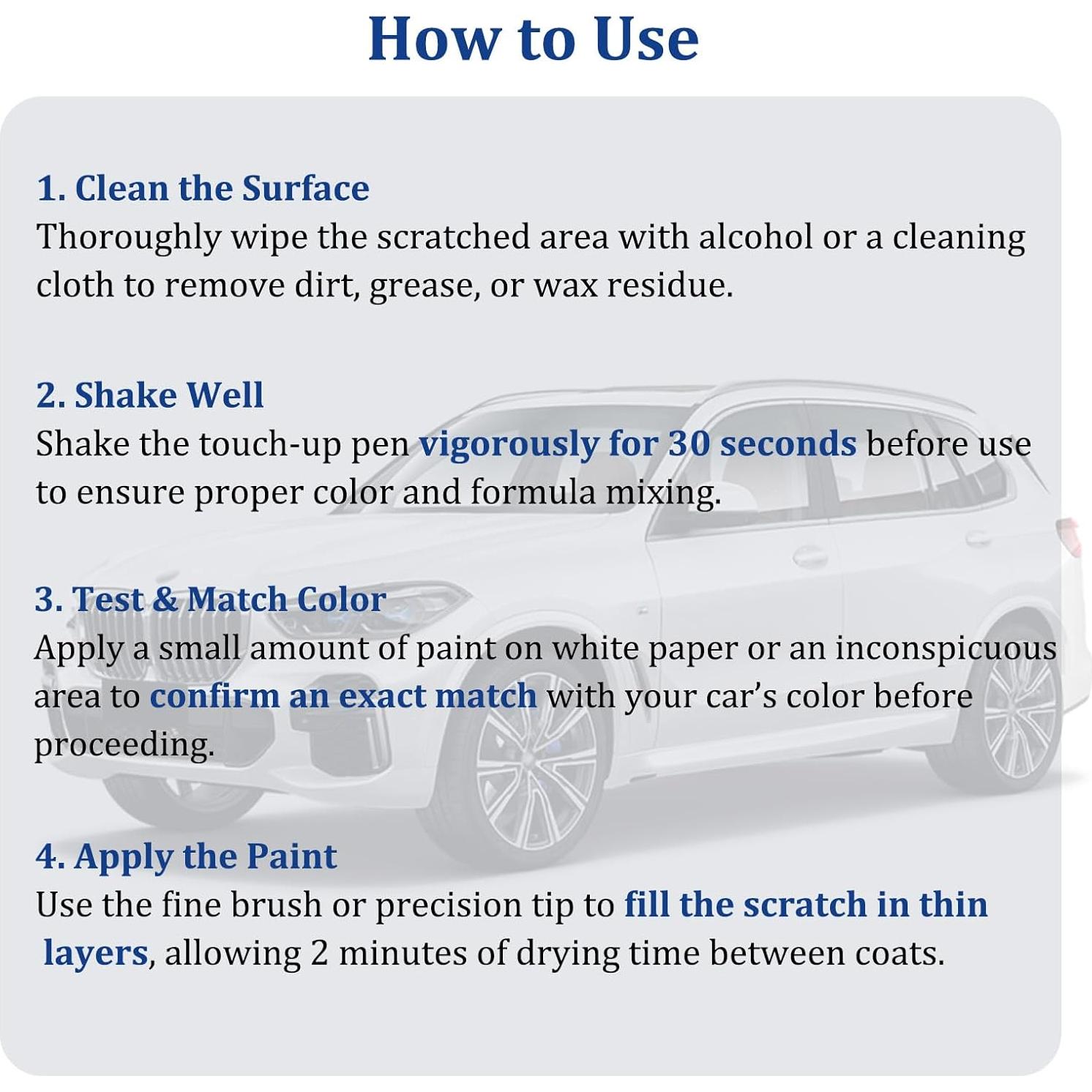 How to Use

1. Clean the Surface
Thoroughly wipe the scratched area with alcohol or a cleaning cloth to remove dirt, grease, or wax residue.

2. Shake Well
Shake the touch-up pen vigorously for 30 seconds before use to ensure proper color and formula mixing.

3. Test & Match Color
Apply a small amount of paint on white paper or an inconspicuous area to confirm an exact match with your car's color before proceeding.

4. Apply the Paint
Use the fine brush or precision tip to fill the scratch in thin layers, allowing 2 minutes of drying time between coats.