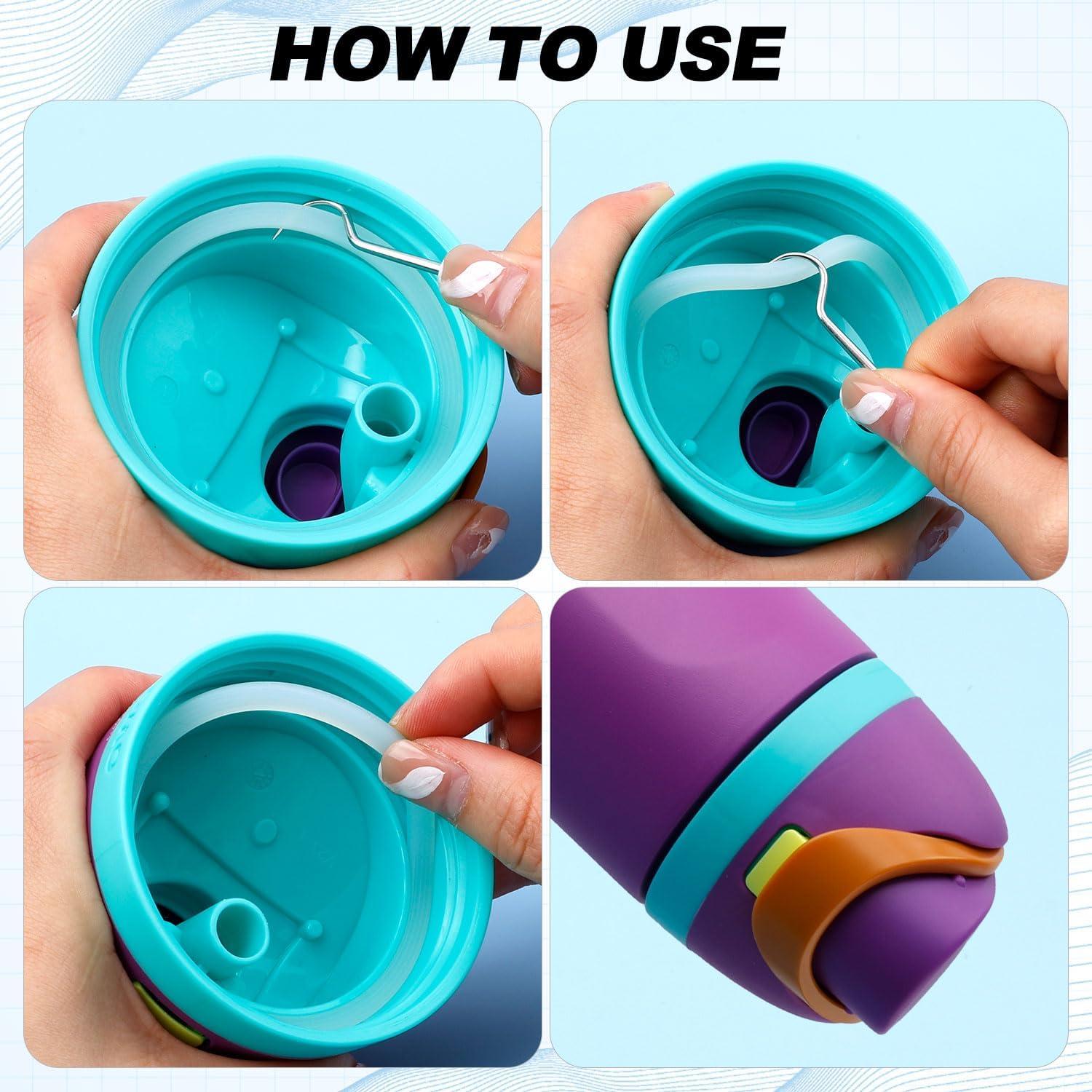 HOW TO USE