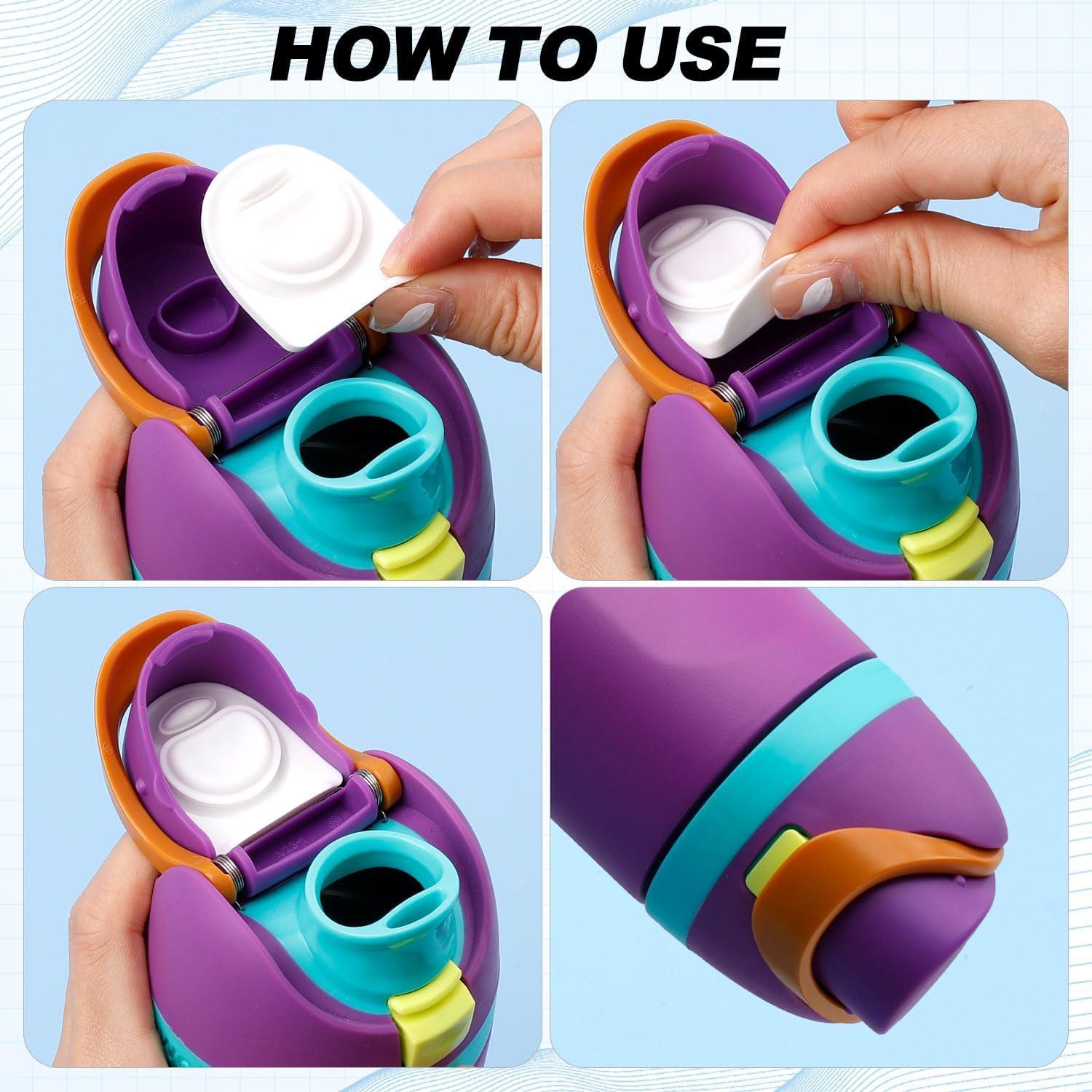 HOW TO USE