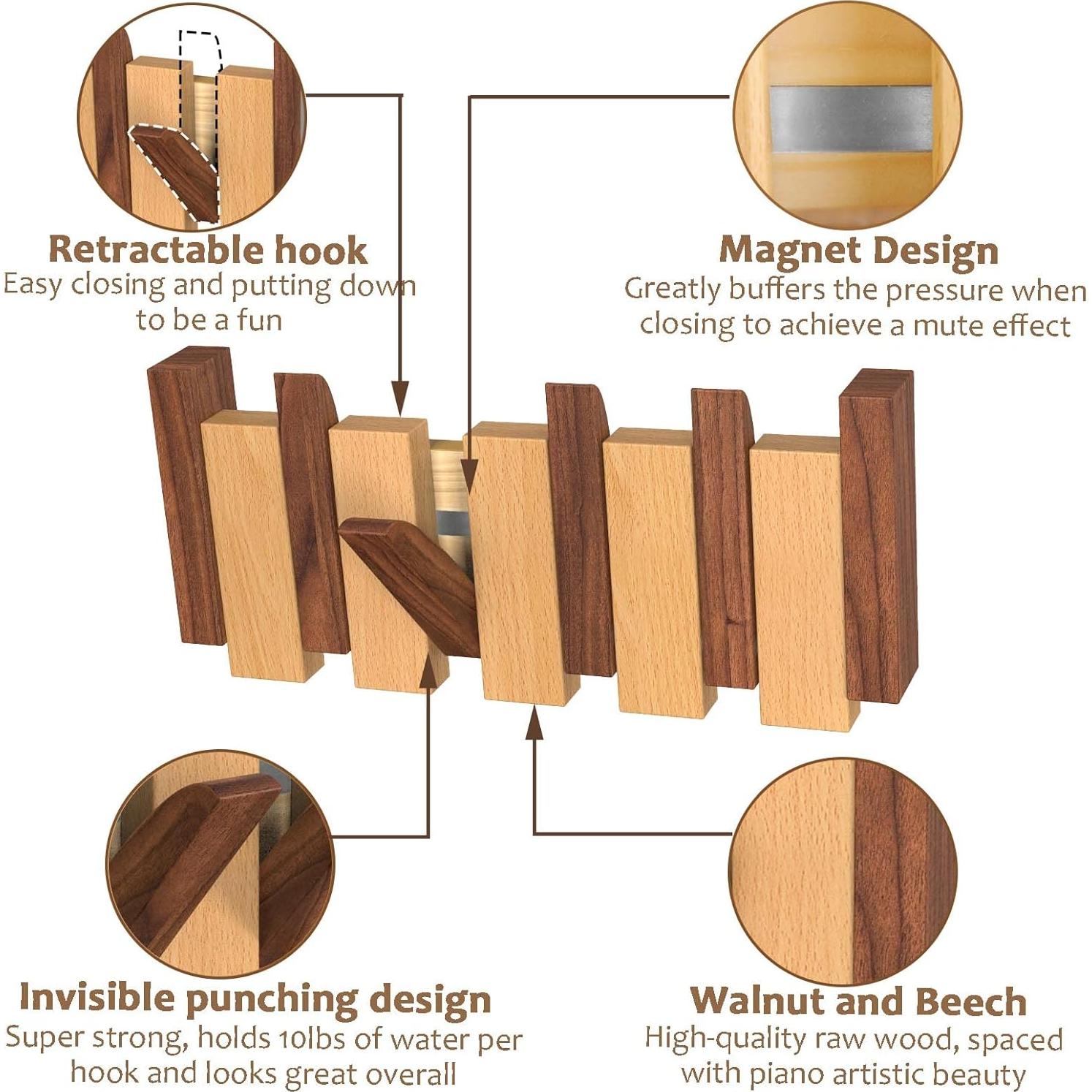 Retractable hook
Easy closing and putting down to be a fun

Magnet Design
Greatly buffers the pressure when closing to achieve a mute effect

Invisible punching design
Super strong, holds 10lbs of water per hook and looks great overall

Walnut and Beech
High-quality raw wood, spaced with piano artistic beauty