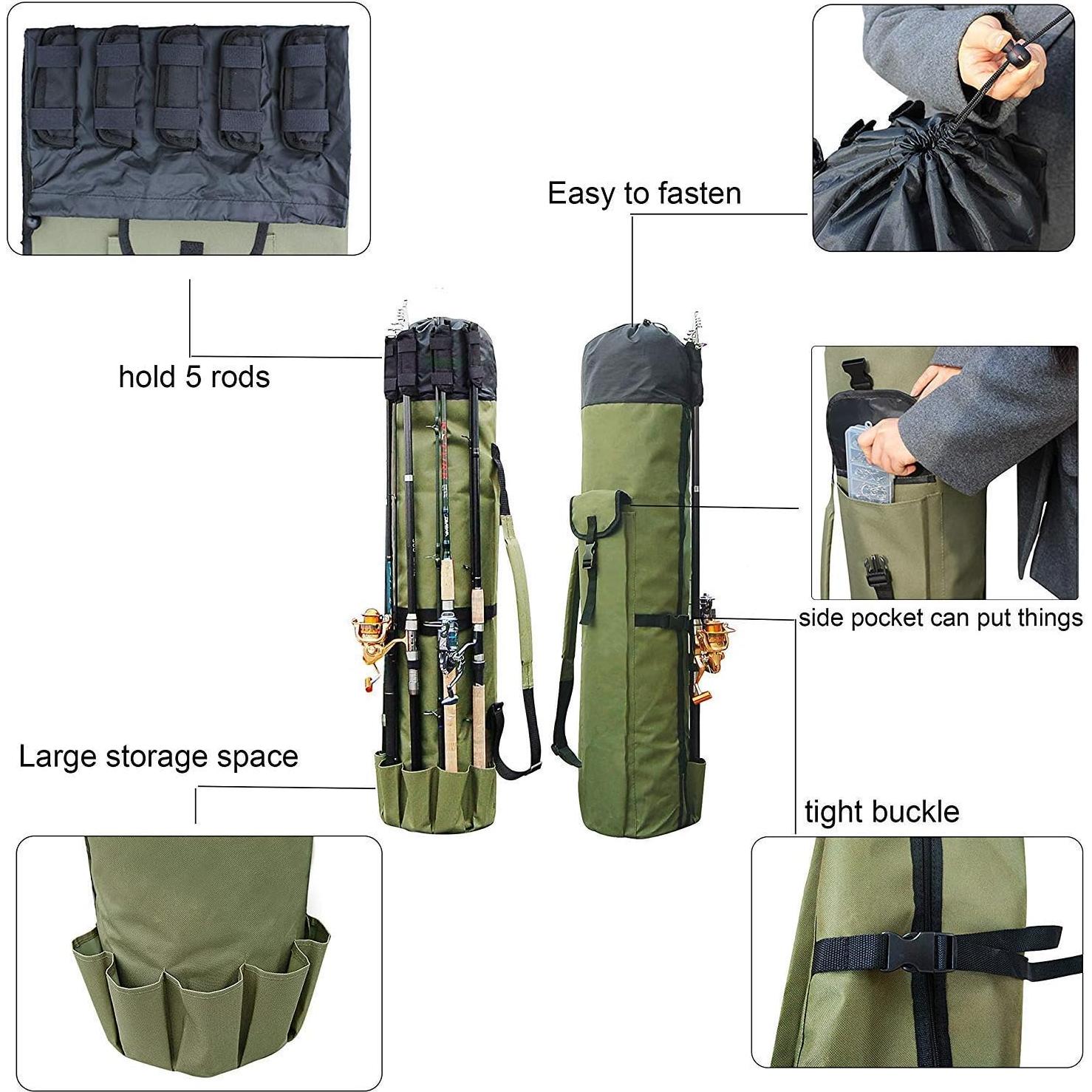 Easy to fasten

hold 5 rods

side pocket can put things

Large storage space

tight buckle