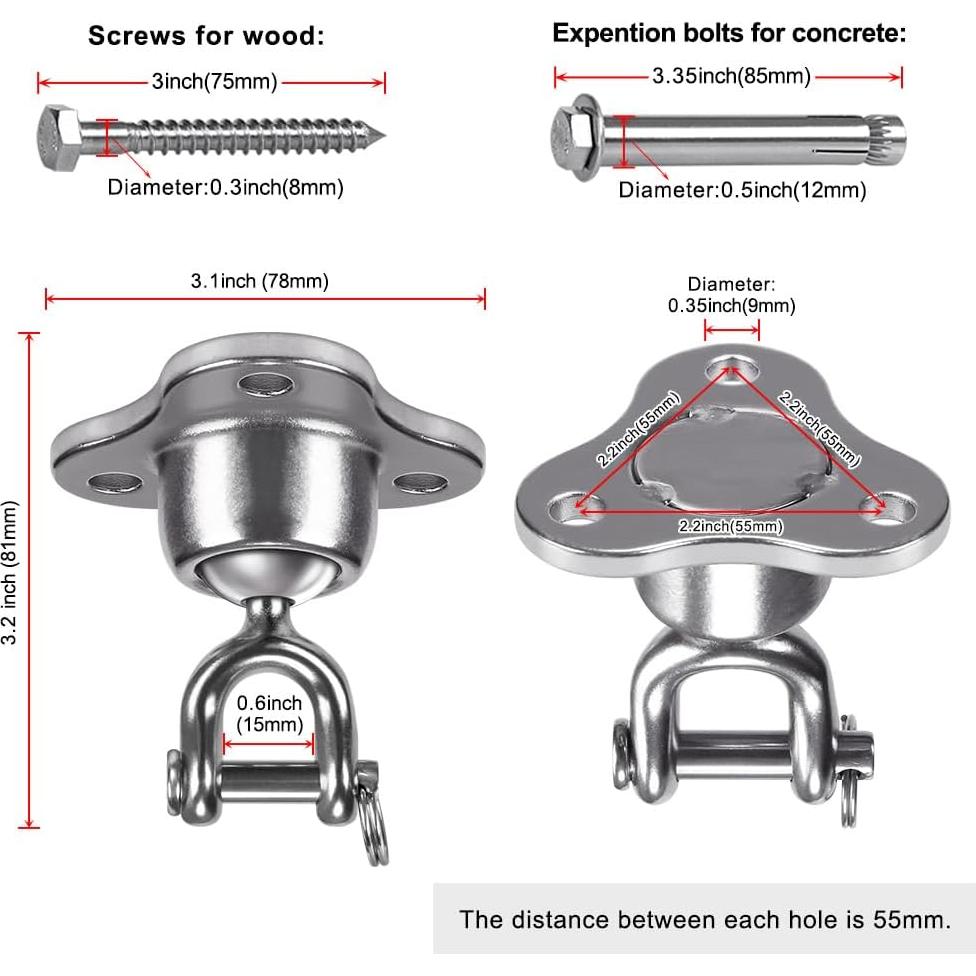 Screws for wood:

3inch(75mm)

Diameter:0.3inch(8mm)

Expention bolts for concrete:

3.35inch(85mm)

Diameter:0.5inch(12mm)

3.1inch (78mm)

3.2 inch (81mm)

0.6inch (15mm)

Diameter: 0.35inch(9mm)

2.2inch(55mm)

2.2inch(55mm)

2.2inch(55mm)

The distance between each hole is 55mm.