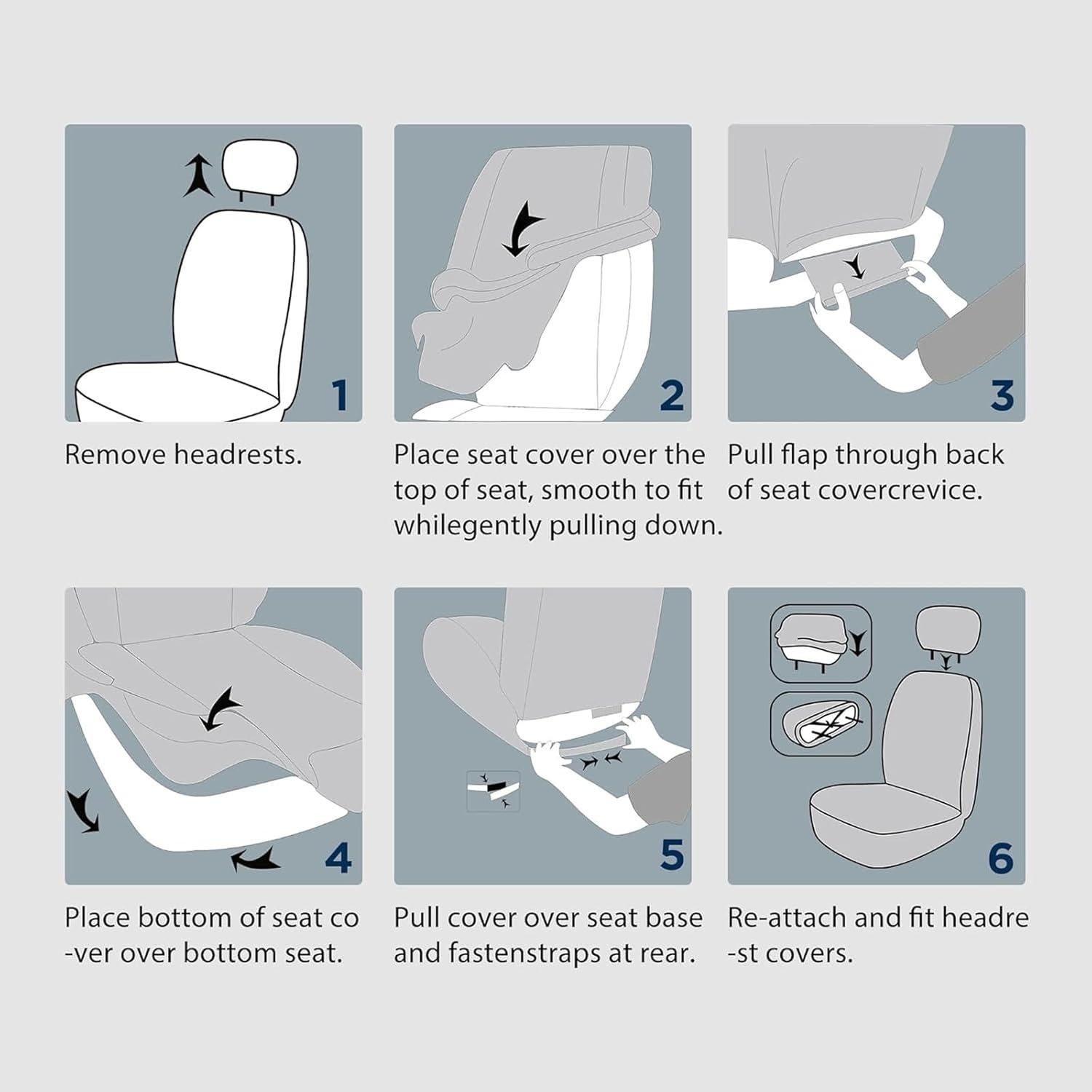 1

Remove headrests.

2

Place seat cover over the top of seat, smooth to fit whilegently pulling down.

3

Pull flap through back of seat covercrevice.

4

Place bottom of seat co -ver over bottom seat.

5

Pull cover over seat base and fastenstraps at rear.

6

Re-attach and fit headre -st covers.