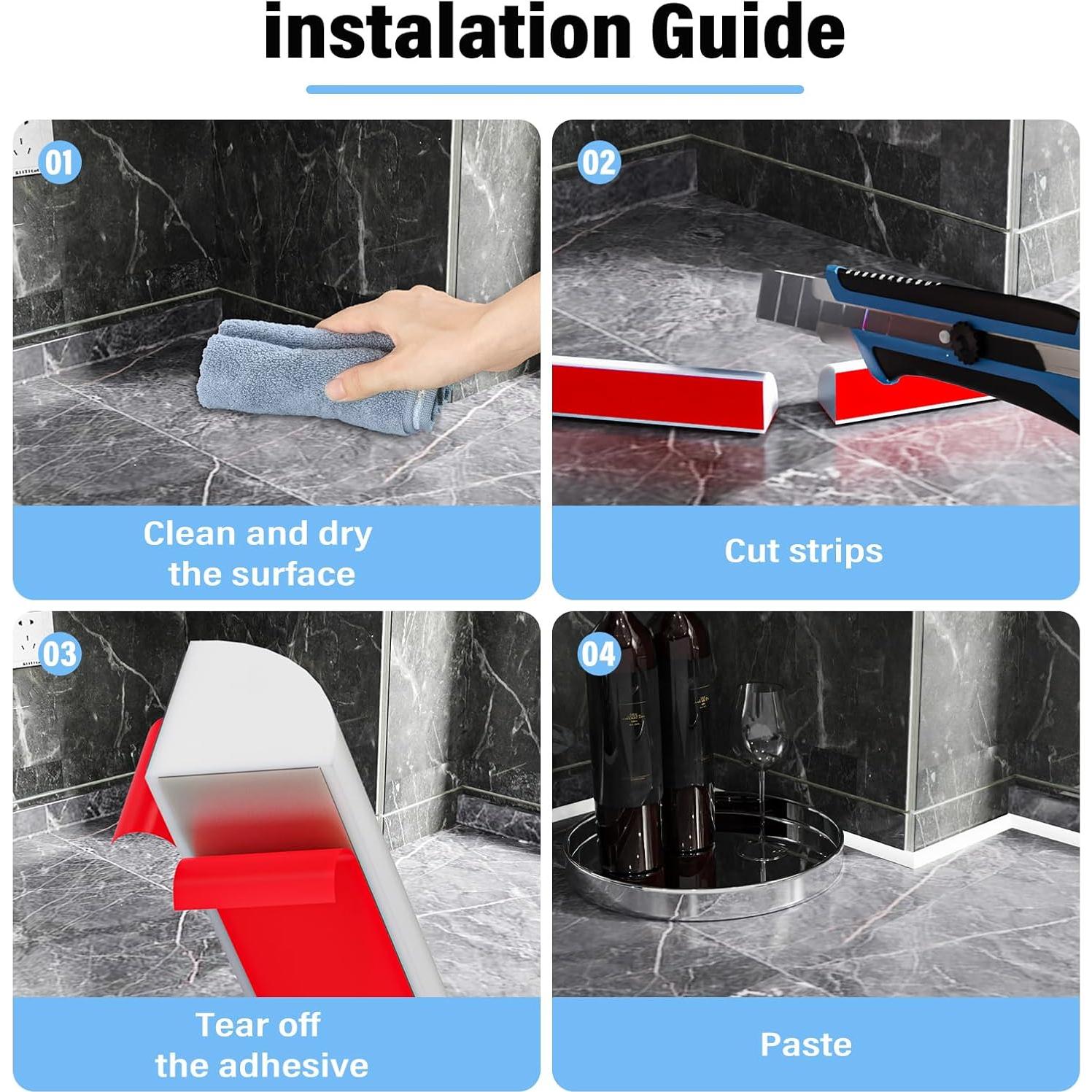 instalation Guide

01

Clean and dry the surface

02

Cut strips

03

Tear off the adhesive

04

Paste