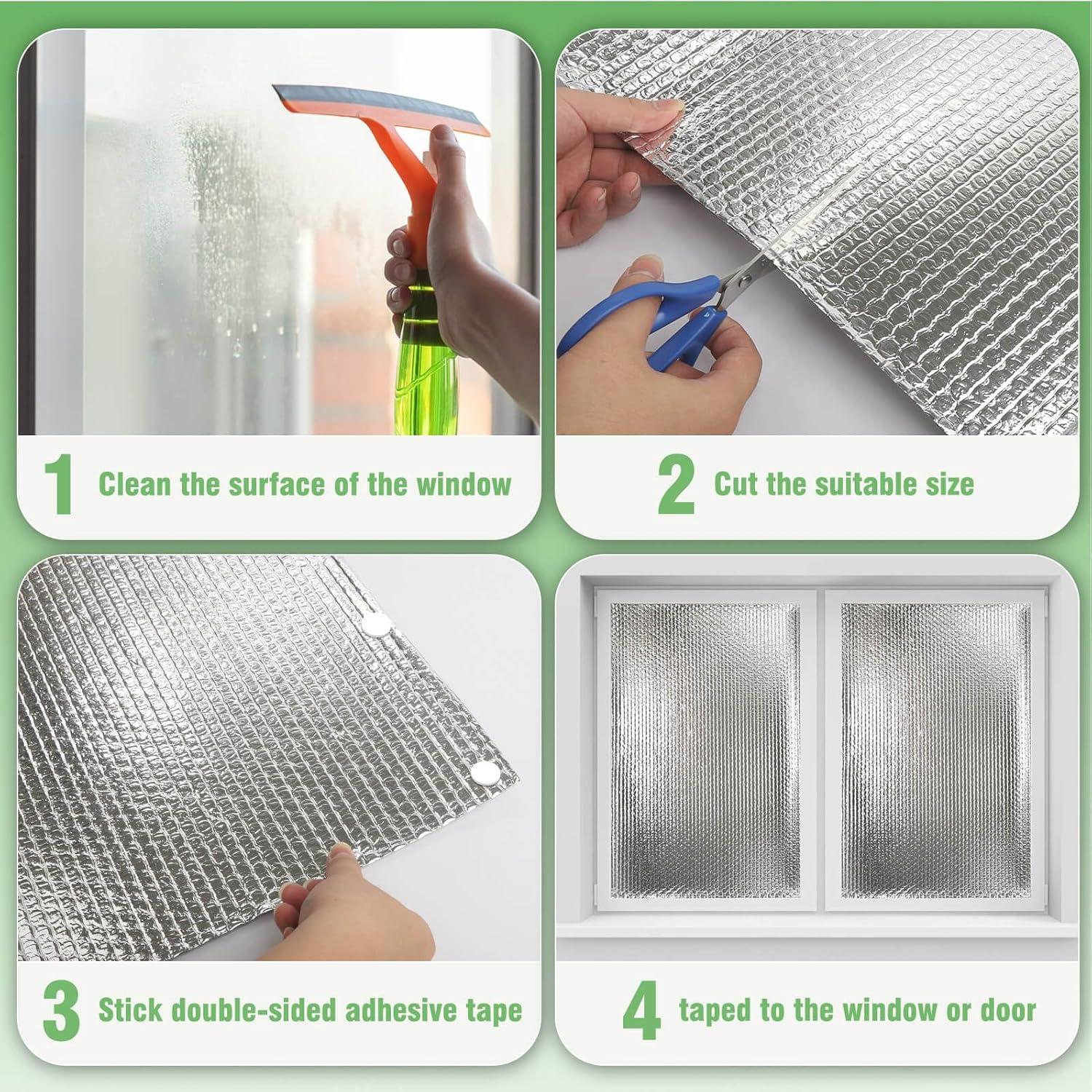 1 Clean the surface of the window

2 Cut the suitable size

3 Stick double-sided adhesive tape

4 taped to the window or door