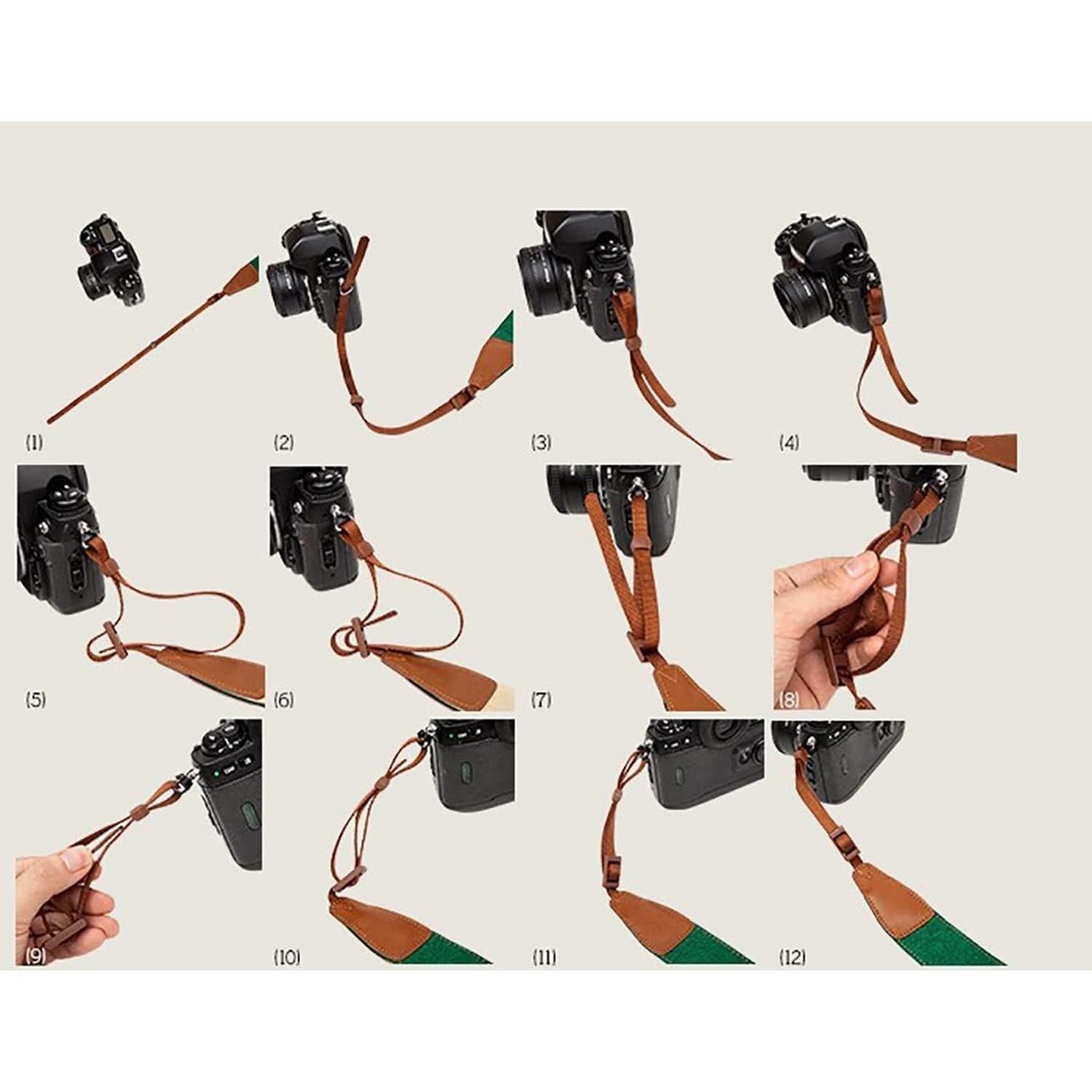 (1)
(2)
(3)
(4)
(5)
(6)
(7)
(8)
(9)
(10)
(11)
(12)