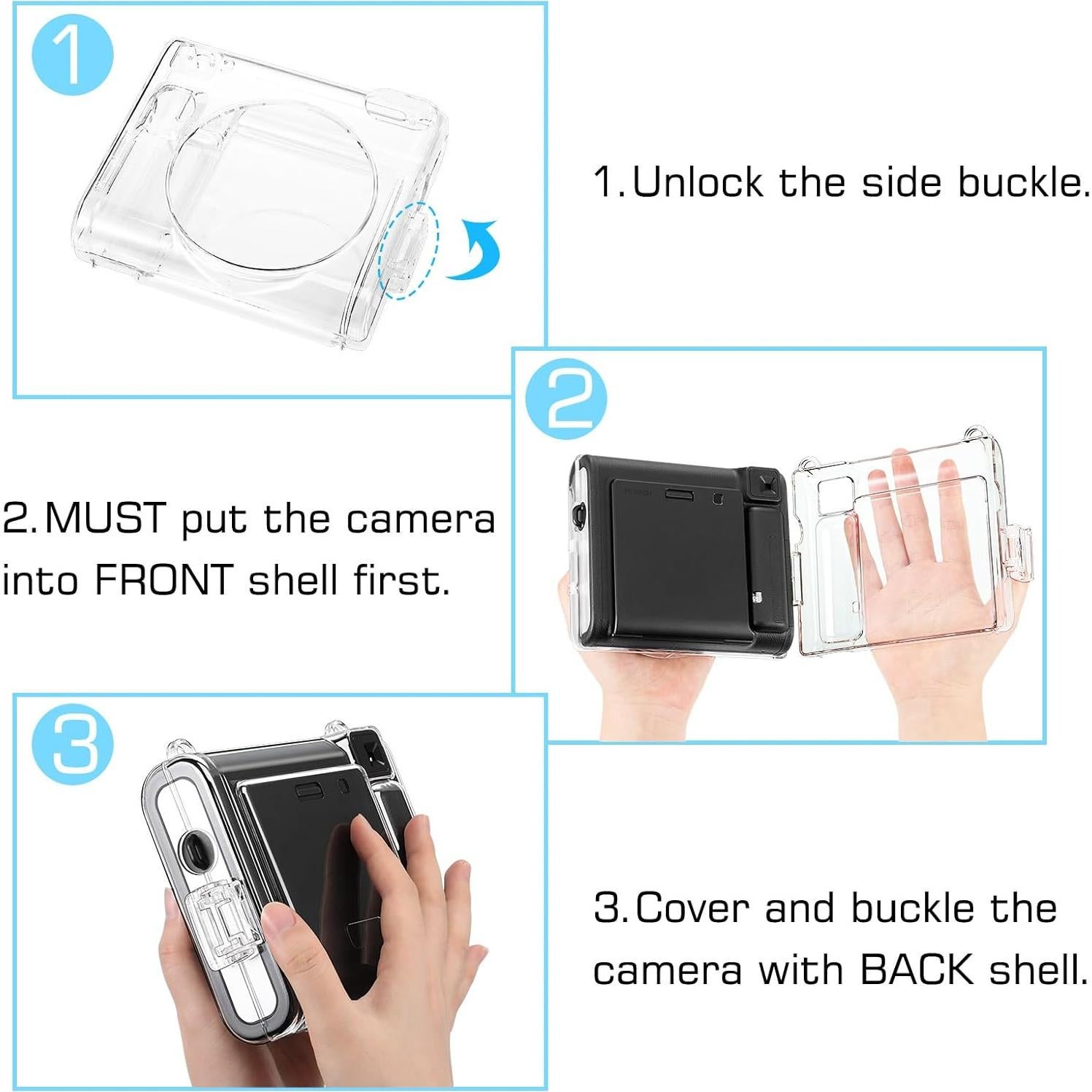 1

1.Unlock the side buckle.

2

2.MUST put the camera into FRONT shell first.

3

3.Cover and buckle the camera with BACK shell.