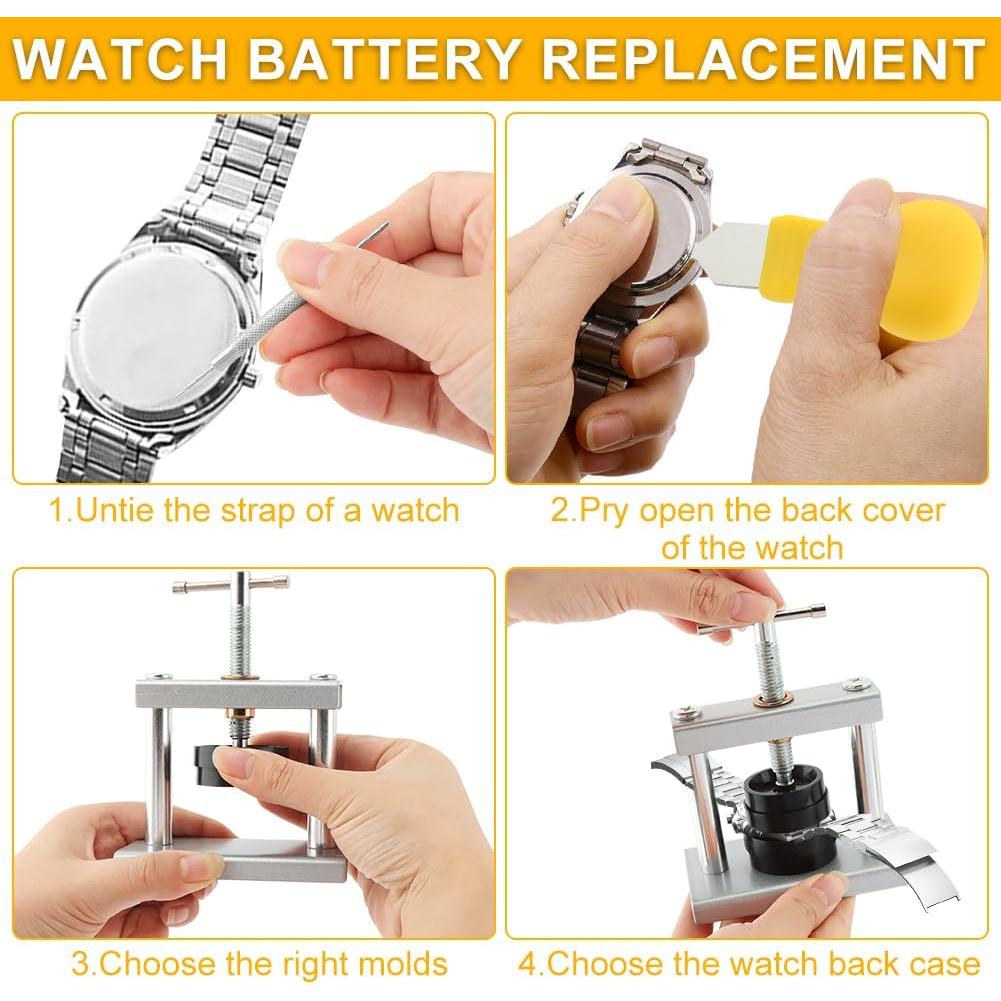 WATCH BATTERY REPLACEMENT

1.Untie the strap of a watch

2.Pry open the back cover of the watch

3.Choose the right molds

4.Choose the watch back case