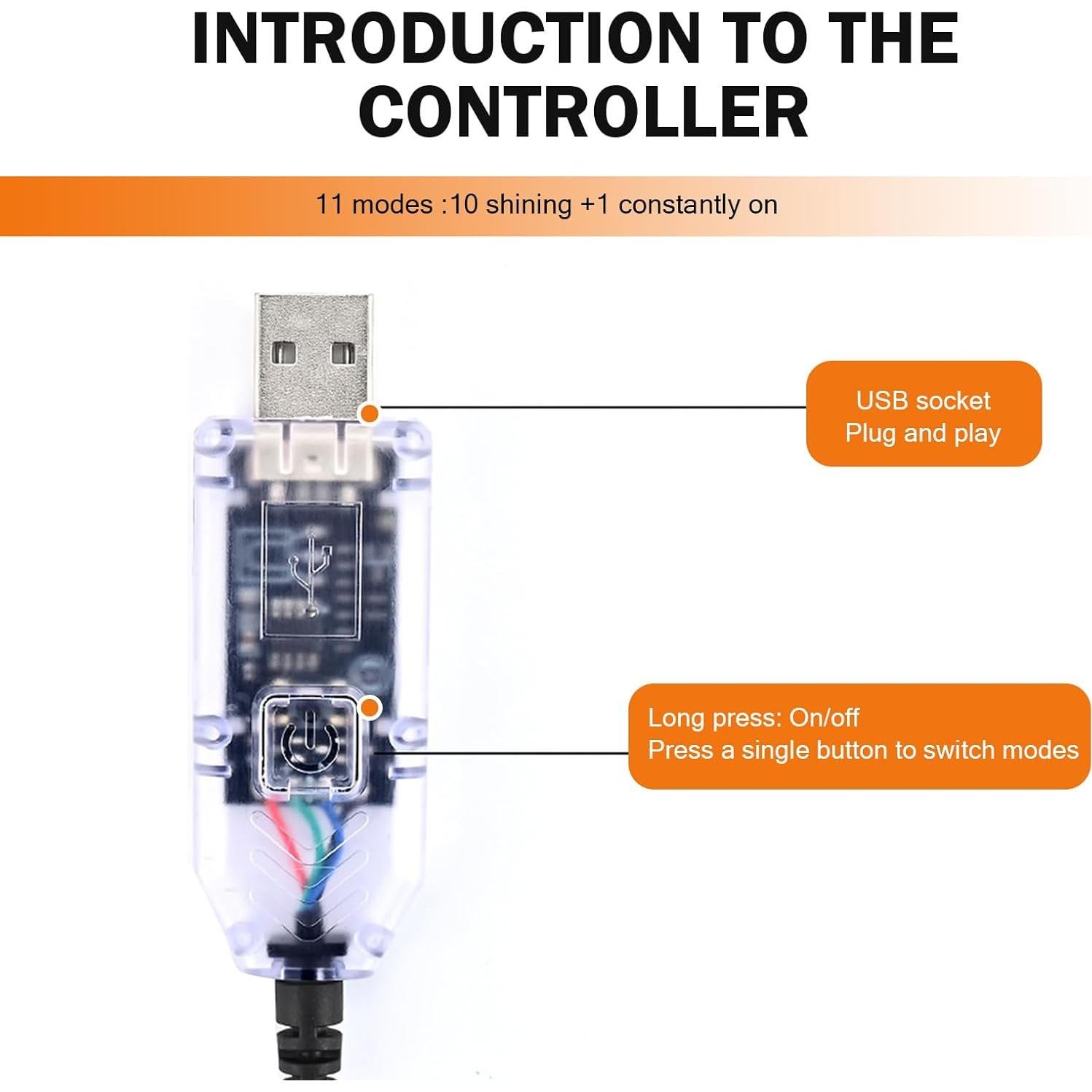 INTRODUCTION TO THE CONTROLLER

11 modes :10 shining +1 constantly on

USB socket
Plug and play

Long press: On/off
Press a single button to switch modes