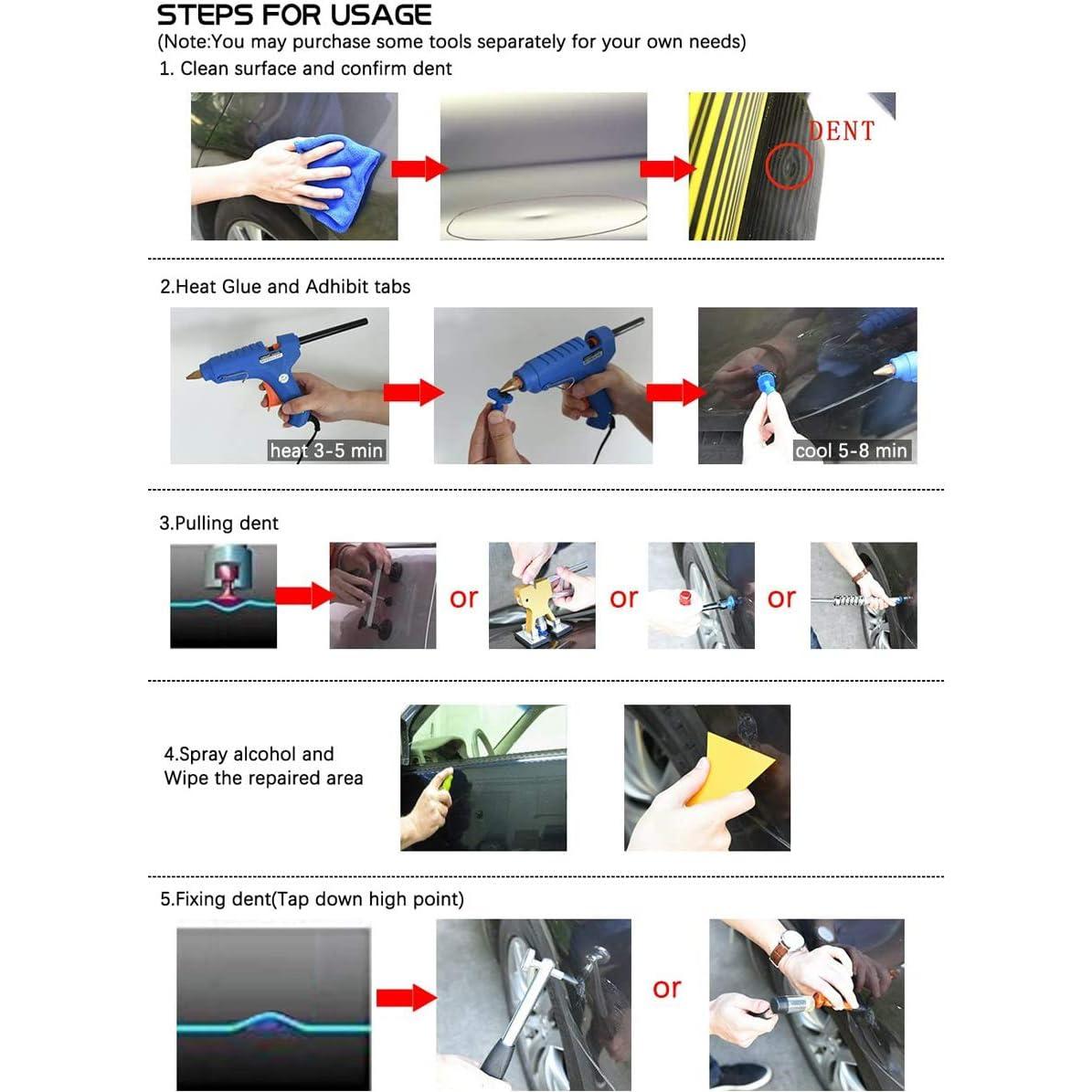 STEPS FOR USAGE
(Note:You may purchase some tools separately for your own needs)
1. Clean surface and confirm dent

DENT

2.Heat Glue and Adhibit tabs

heat 3-5 min

cool 5-8 min

3.Pulling dent

or

or

or

4.Spray alcohol and Wipe the repaired area

5.Fixing dent(Tap down high point)

or