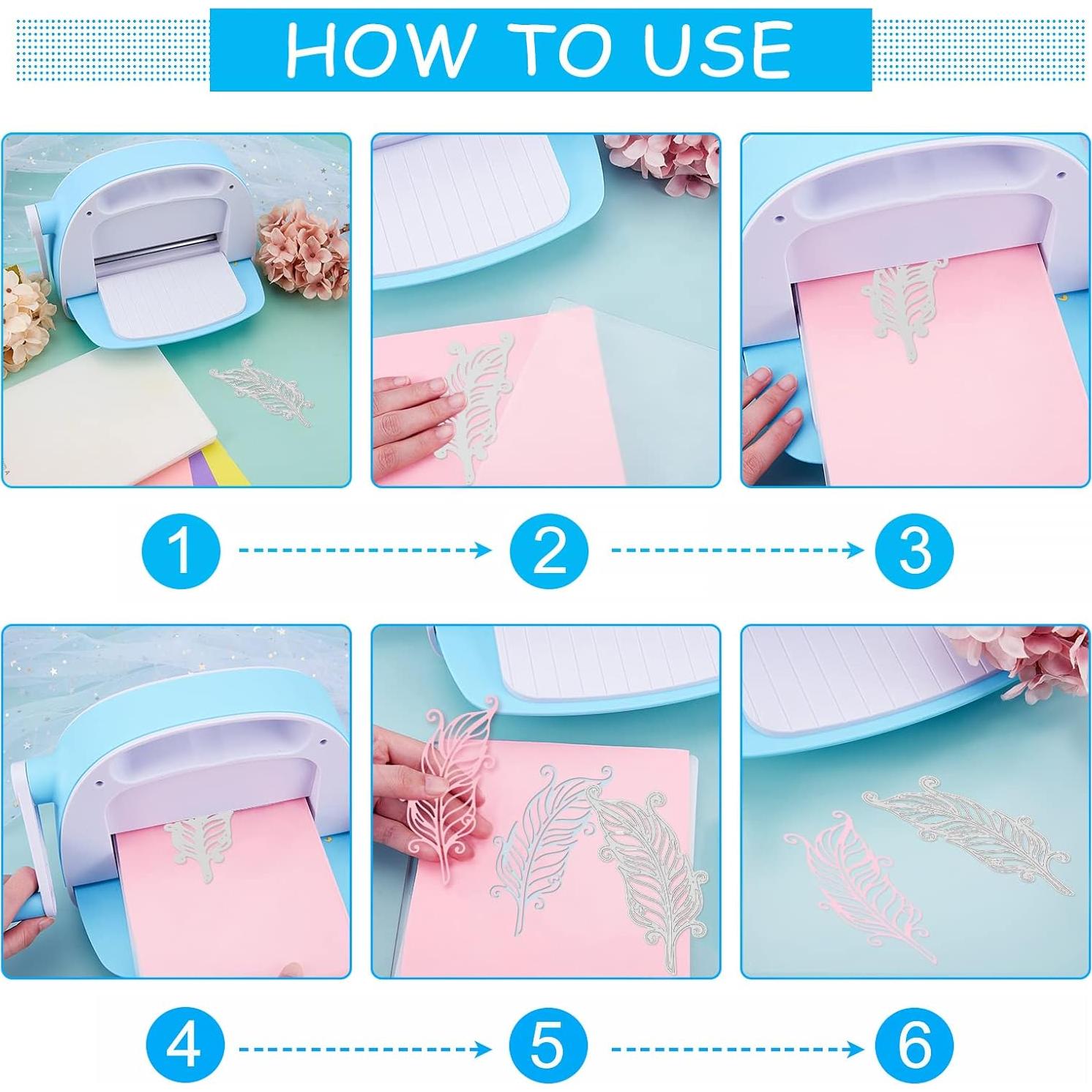 HOW TO USE

1
2
3

4
5
6