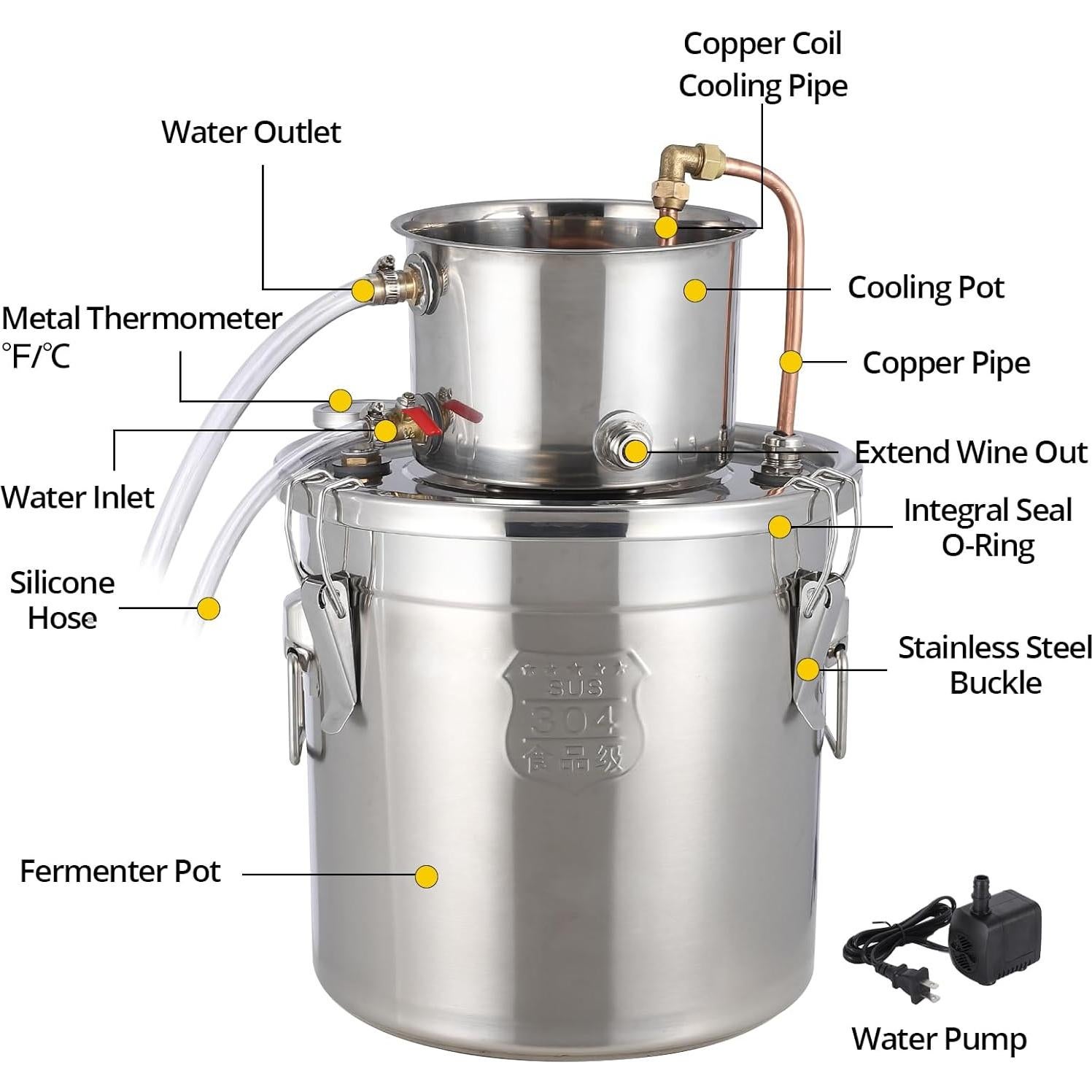 Copper Coil Cooling Pipe

Water Outlet

Cooling Pot

Metal Thermometer °F/℃

Copper Pipe

Extend Wine Out

Water Inlet

Integral Seal O-Ring

Silicone Hose

Stainless Steel Buckle

SUS 304 食品级

Fermenter Pot

Water Pump