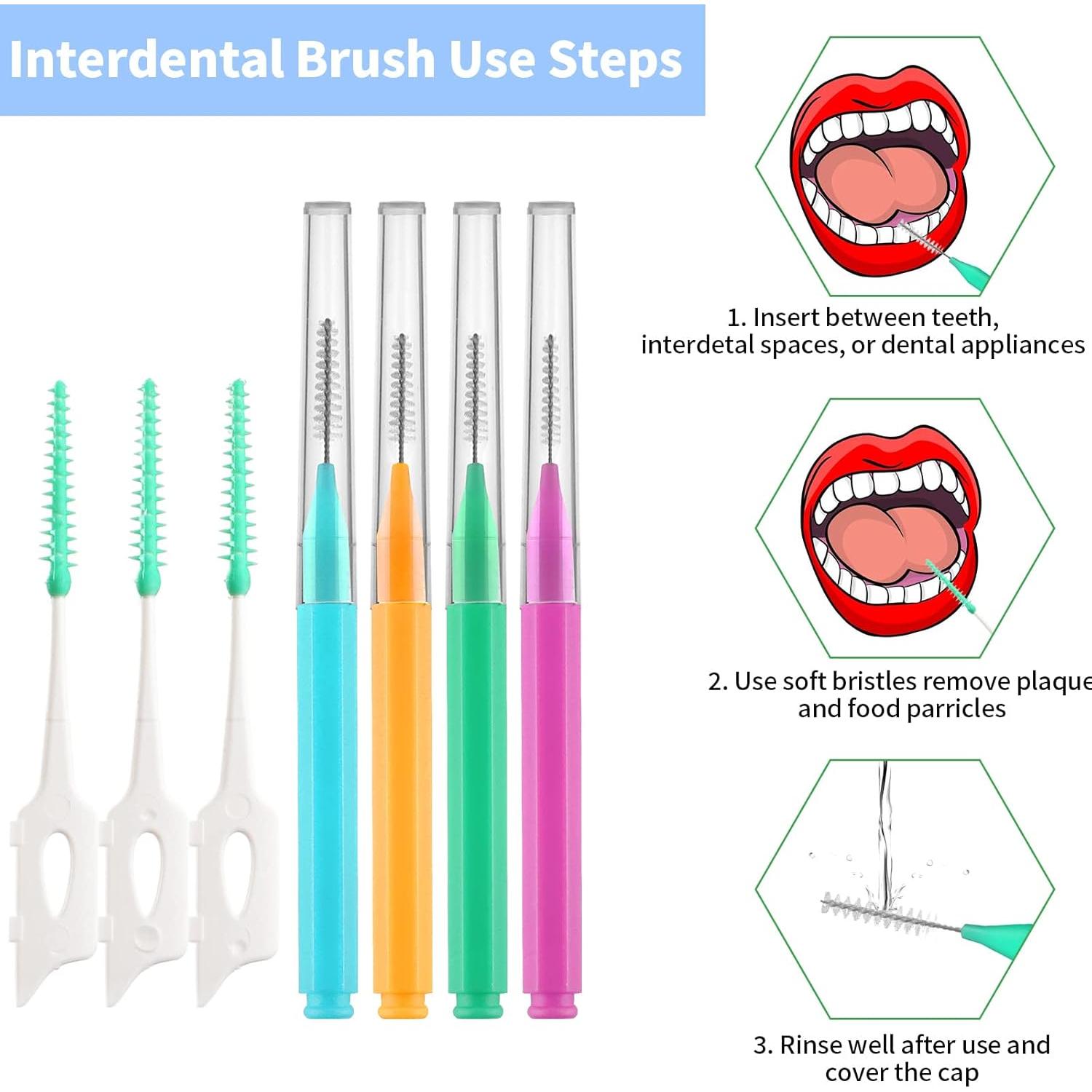 Interdental Brush Use Steps

1. Insert between teeth, interdetal spaces, or dental appliances

2. Use soft bristles remove plaque and food parricles

3. Rinse well after use and cover the cap