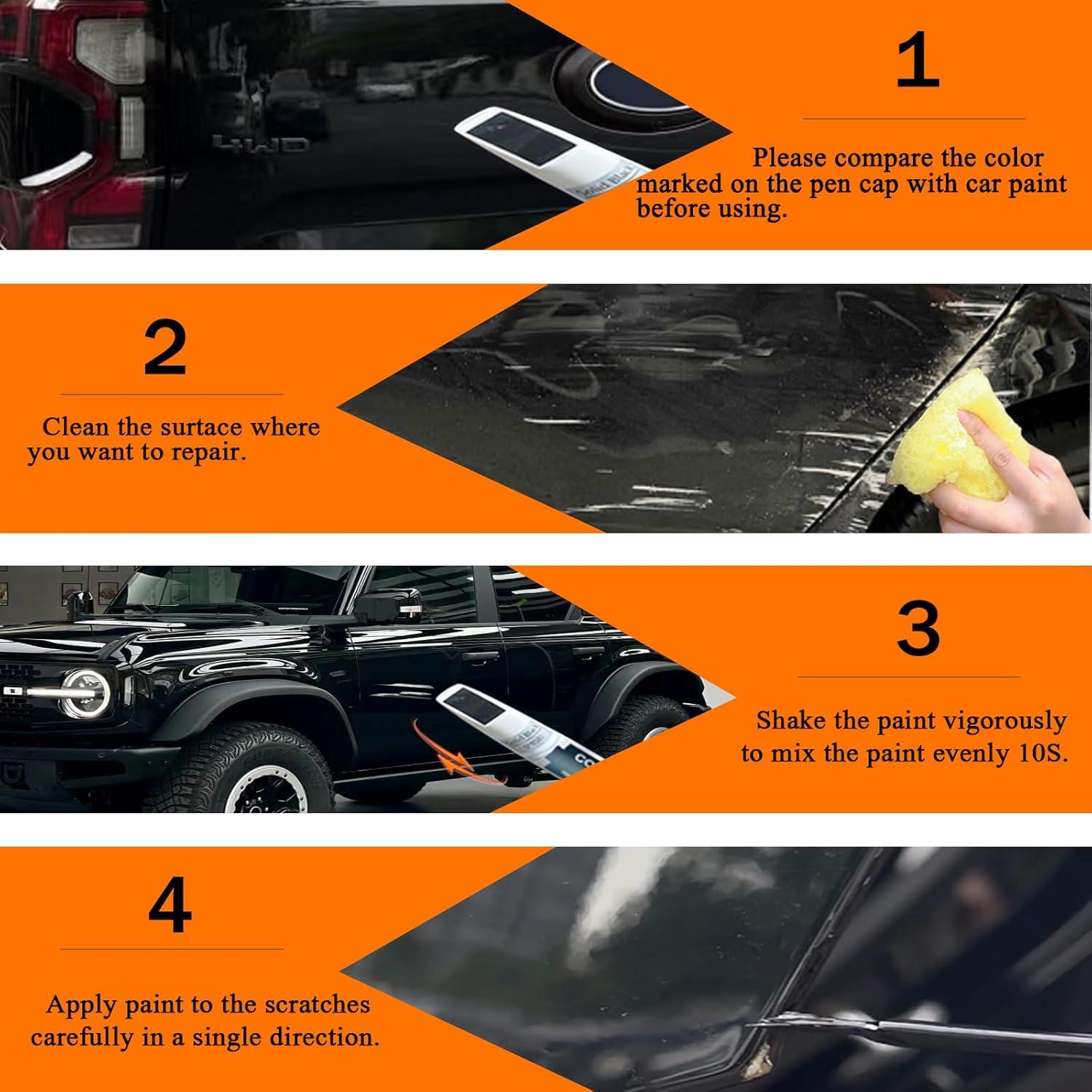 4WD

Solid Black

1

Please compare the color marked on the pen cap with car paint before using.

2

Clean the surtace where you want to repair.

3

Shake the paint vigorously to mix the paint evenly 10S.

4

Apply paint to the scratches carefully in a single direction.