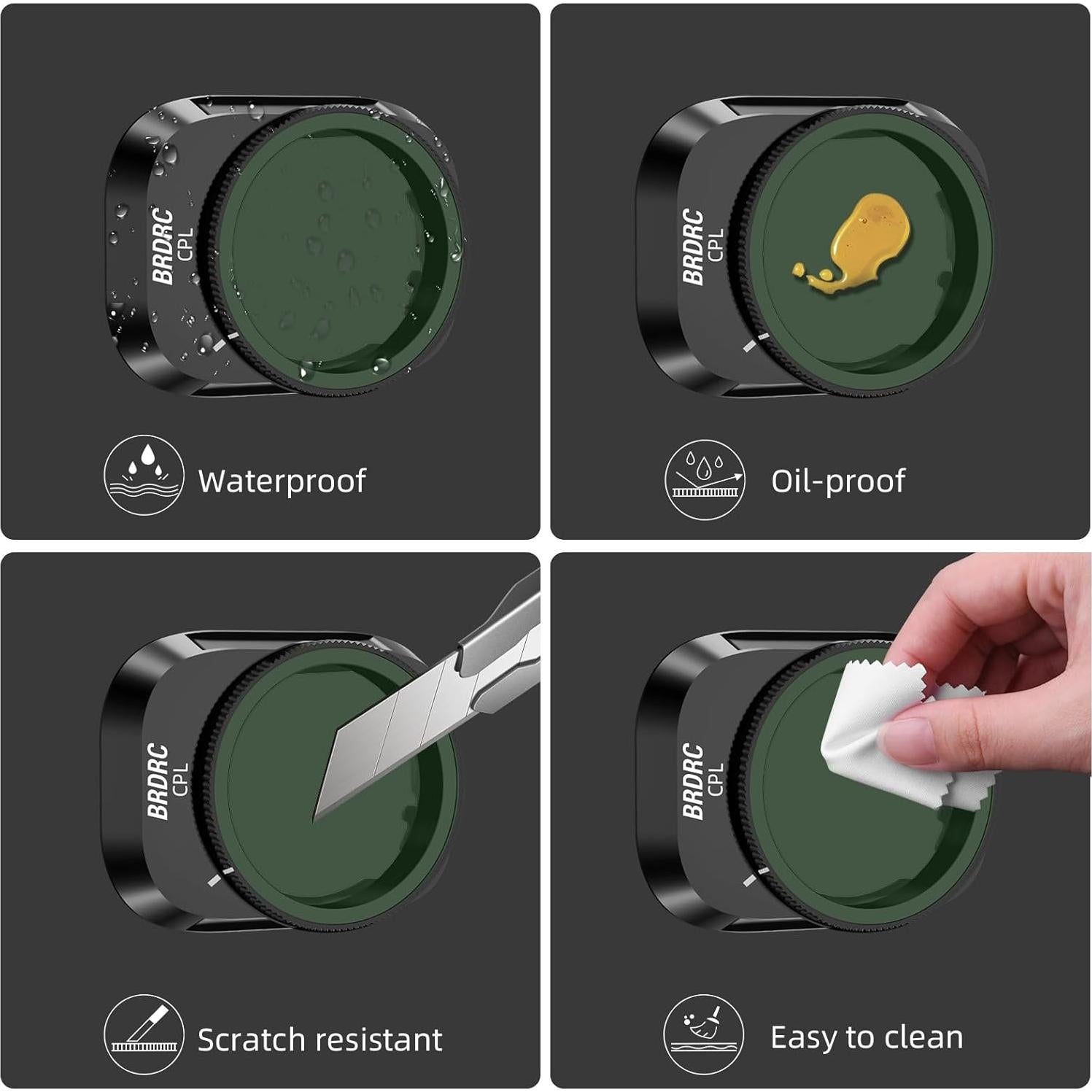 BRDRC
CPL

Waterproof

BRDRC
CPL

Oil-proof

BRDRC
CPL

Scratch resistant

BRDRC
CPL

Easy to clean