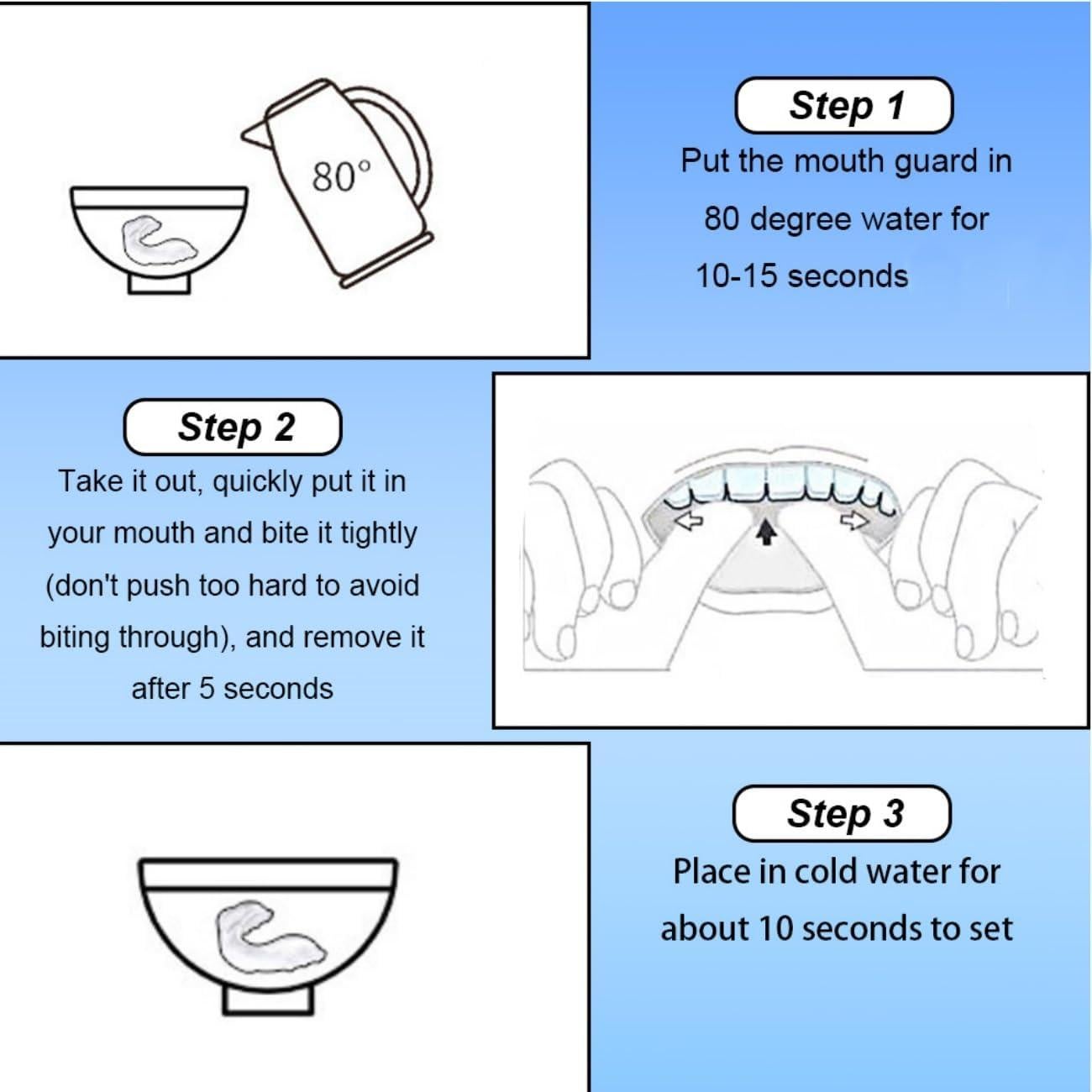 80°

Step 1

Put the mouth guard in 80 degree water for 10-15 seconds

Step 2

Take it out, quickly put it in your mouth and bite it tightly (don't push too hard to avoid biting through), and remove it after 5 seconds

Step 3

Place in cold water for about 10 seconds to set