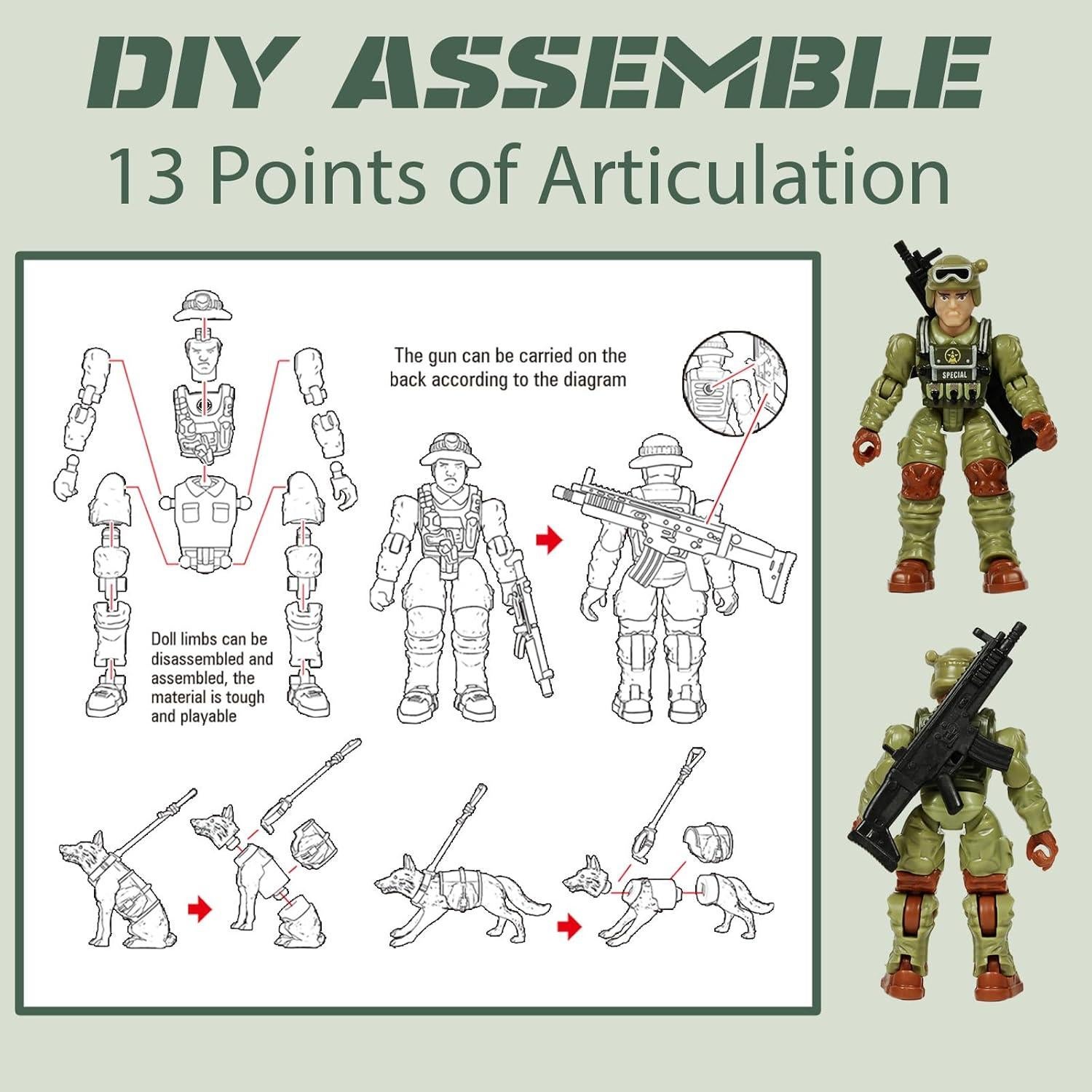 DIY ASSEMBLE

13 Points of Articulation

The gun can be carried on the back according to the diagram

Doll limbs can be disassembled and assembled, the material is tough and playable

SPECIAL