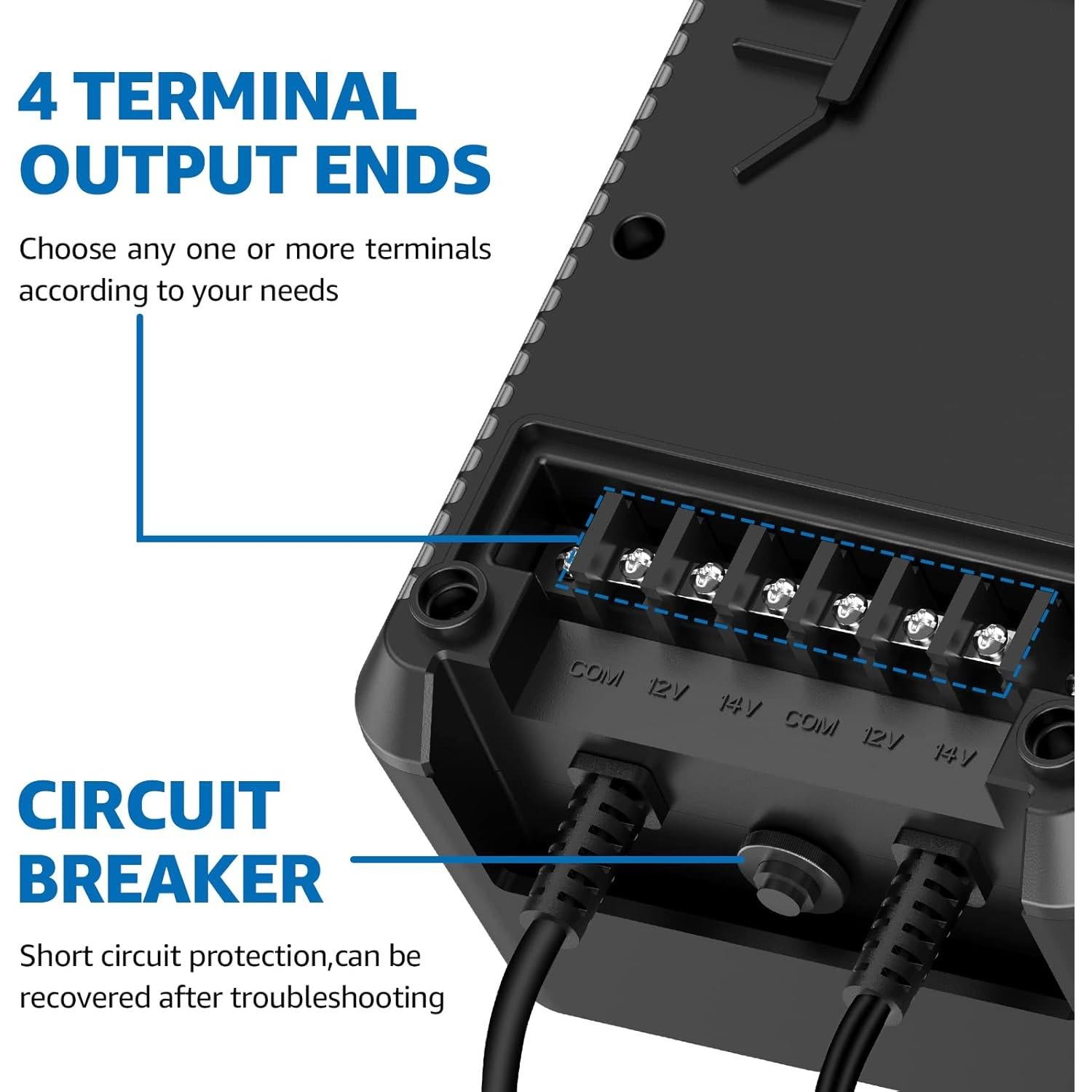 4 TERMINAL OUTPUT ENDS

Choose any one or more terminals according to your needs

COM 12V 14V COM 12V 14V

CIRCUIT BREAKER

Short circuit protection,can be recovered after troubleshooting