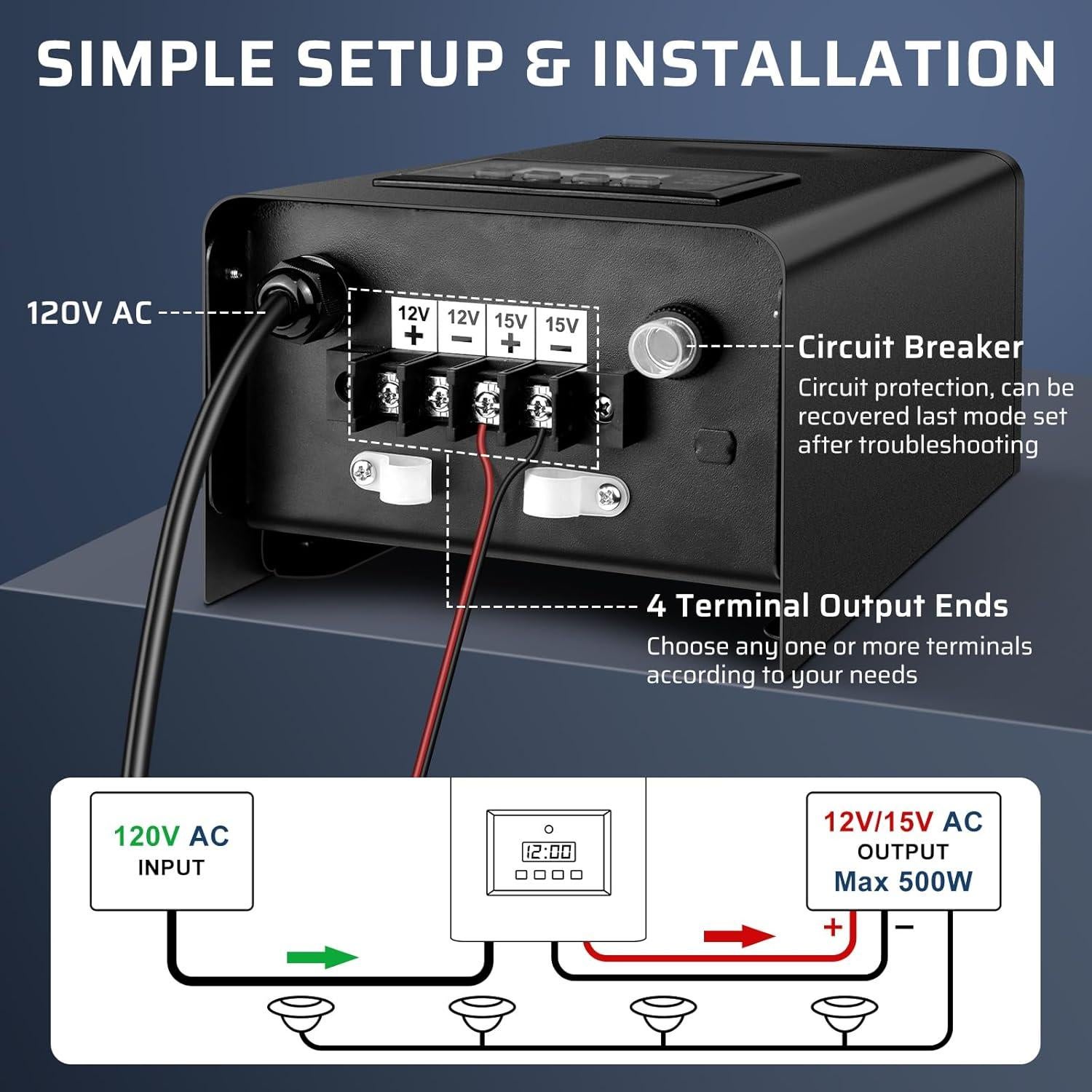 SIMPLE SETUP & INSTALLATION

120V AC

12V + 12V − 15V + 15V −

Circuit Breaker
Circuit protection, can be recovered last mode set after troubleshooting

4 Terminal Output Ends
Choose any one or more terminals according to your needs

120V AC
INPUT

12:00

12V/15V AC
OUTPUT
Max 500W

+ −