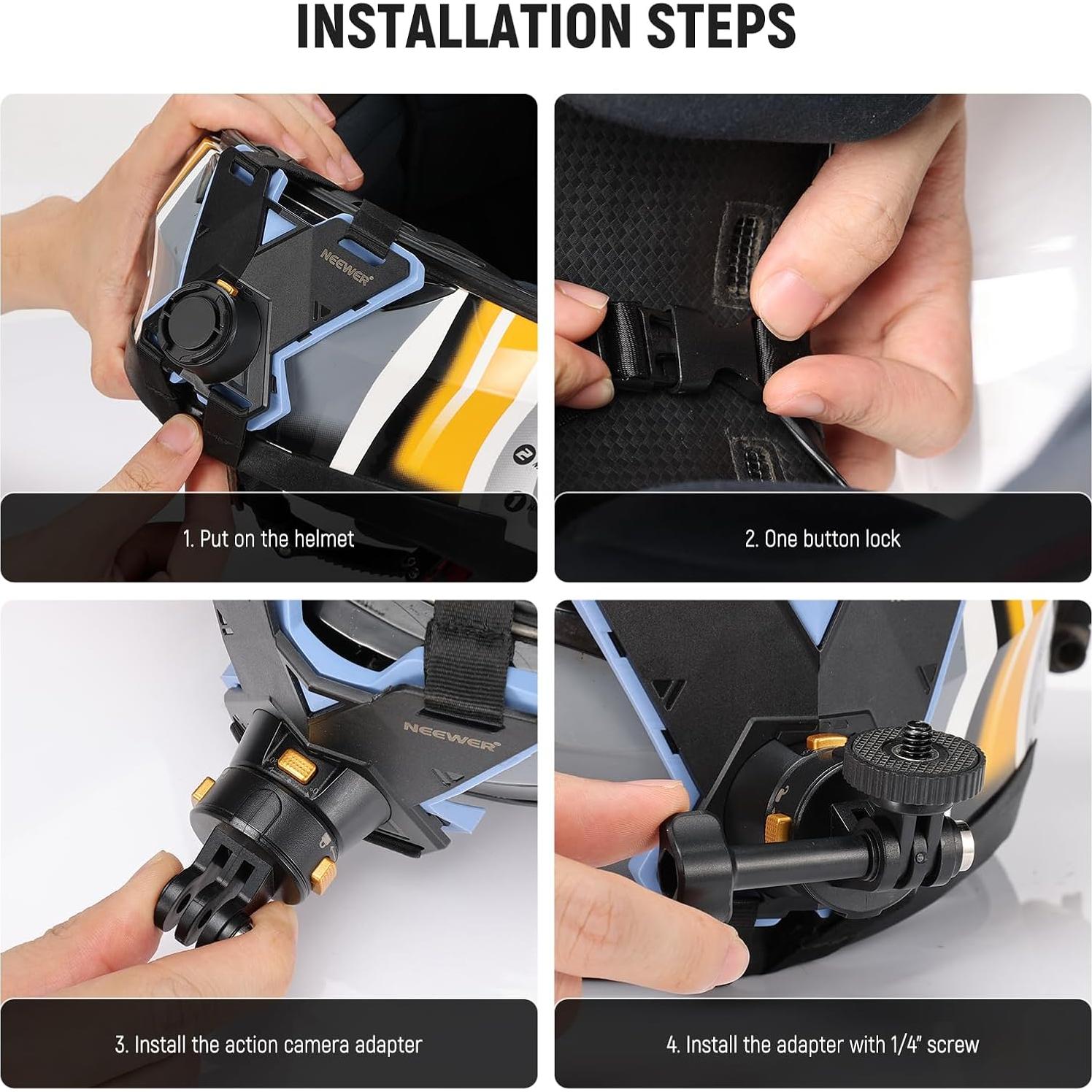 INSTALLATION STEPS

NEEWER®

1. Put on the helmet

2. One button lock

NEEWER®

3. Install the action camera adapter

4. Install the adapter with 1/4" screw