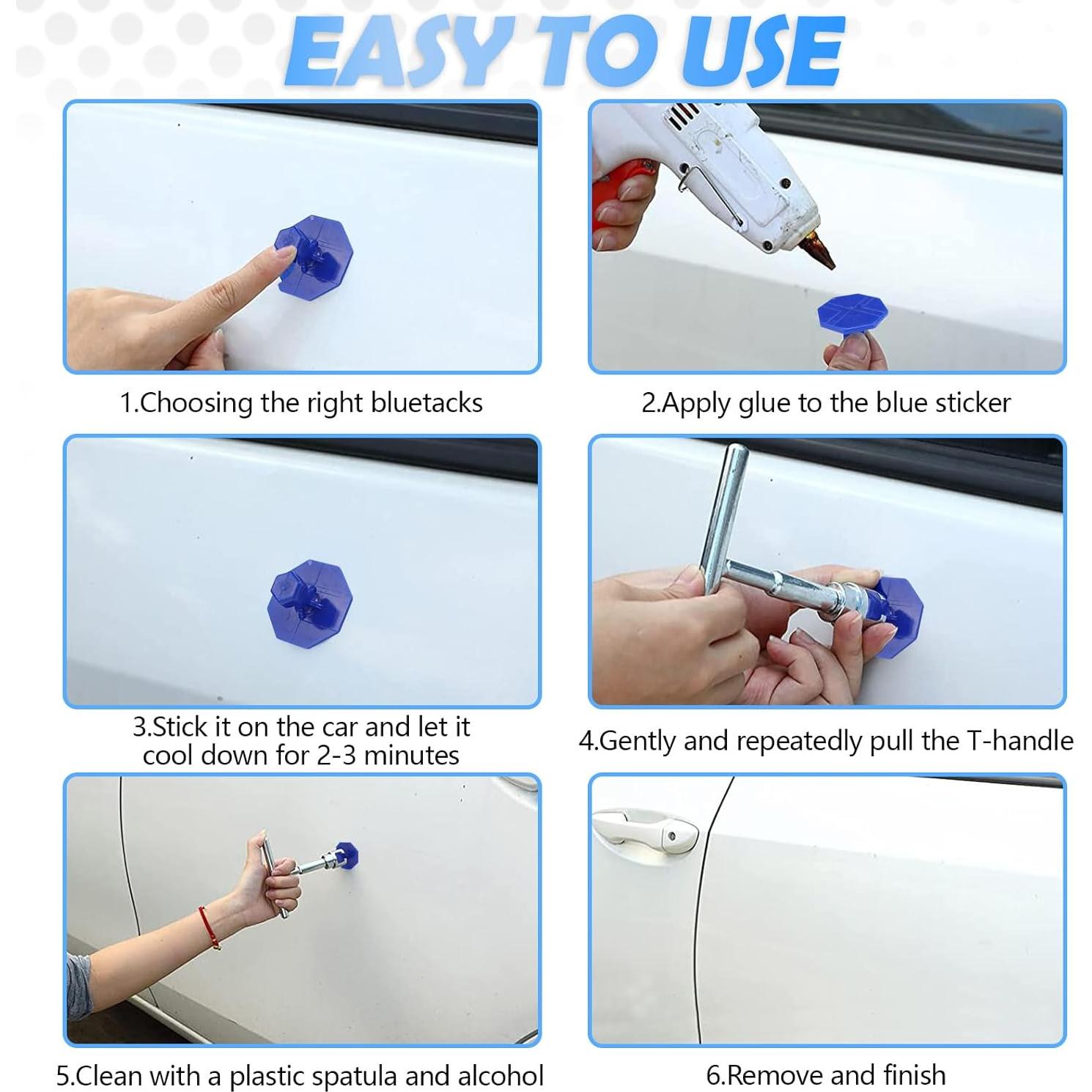 EASY TO USE

1.Choosing the right bluetacks

2.Apply glue to the blue sticker

3.Stick it on the car and let it cool down for 2-3 minutes

4.Gently and repeatedly pull the T-handle

5.Clean with a plastic spatula and alcohol

6.Remove and finish