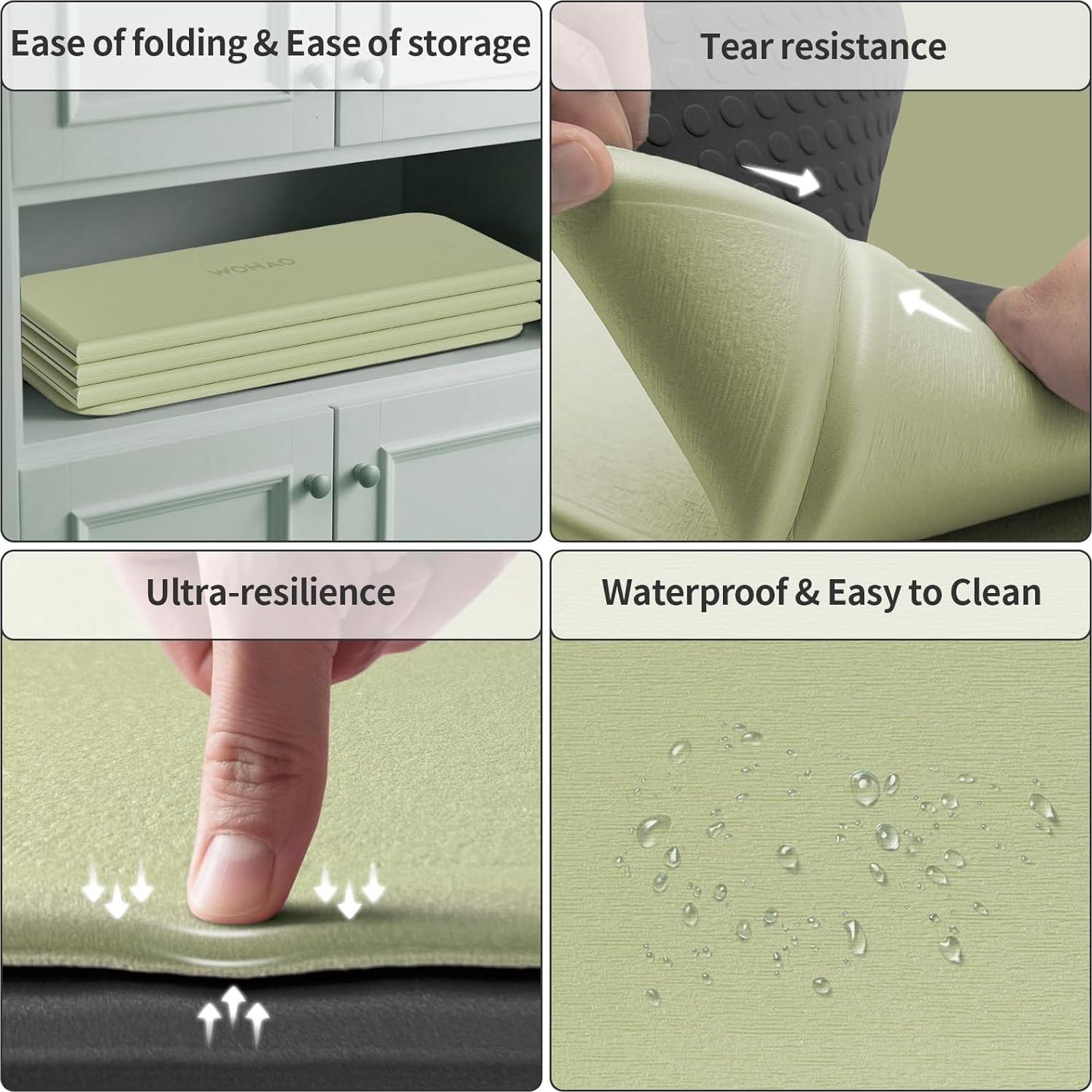 Ease of folding & Ease of storage

WOHAO

Tear resistance

Ultra-resilience

Waterproof & Easy to Clean