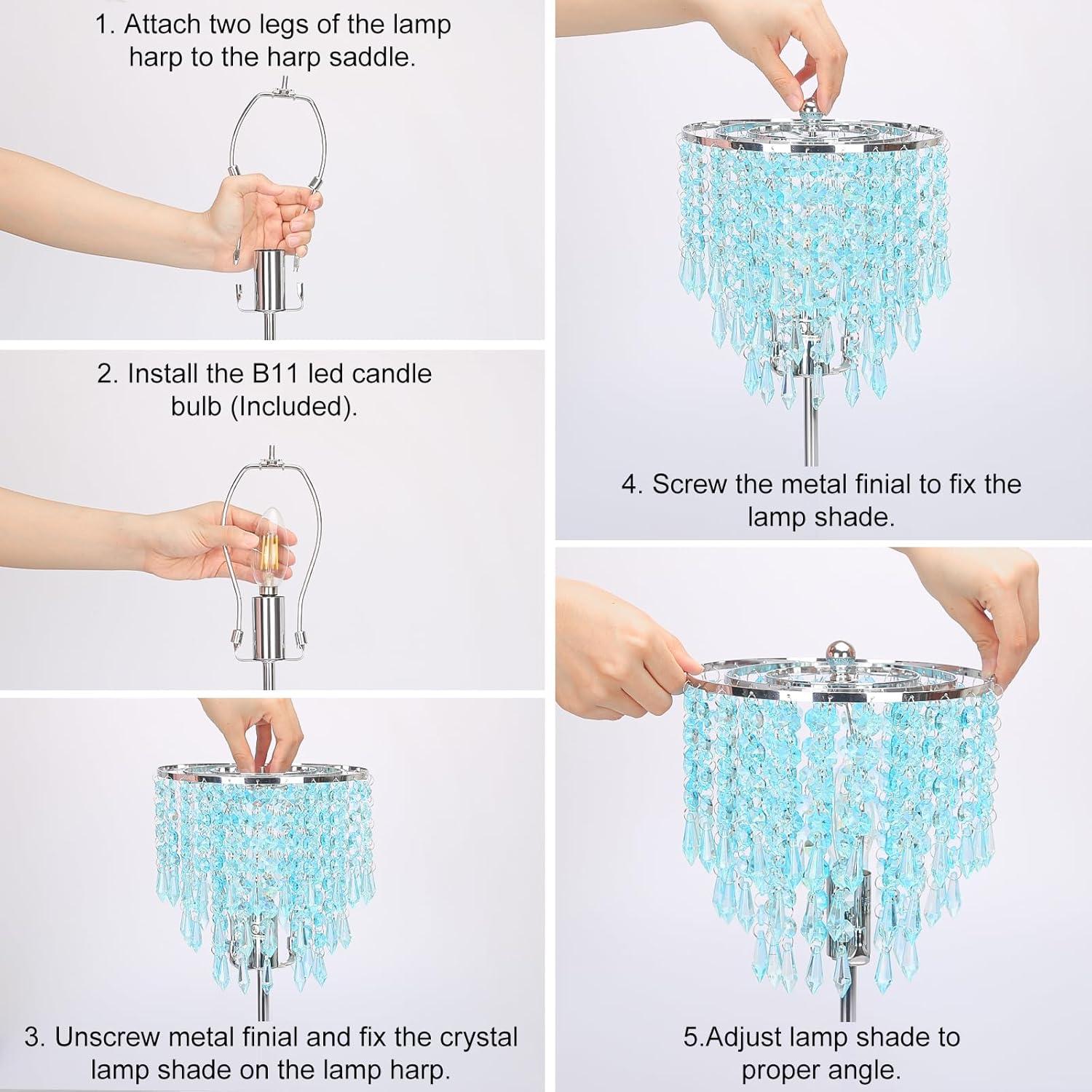 1. Attach two legs of the lamp harp to the harp saddle.

2. Install the B11 led candle bulb (Included).

3. Unscrew metal finial and fix the crystal lamp shade on the lamp harp.

4. Screw the metal finial to fix the lamp shade.

5.Adjust lamp shade to proper angle.