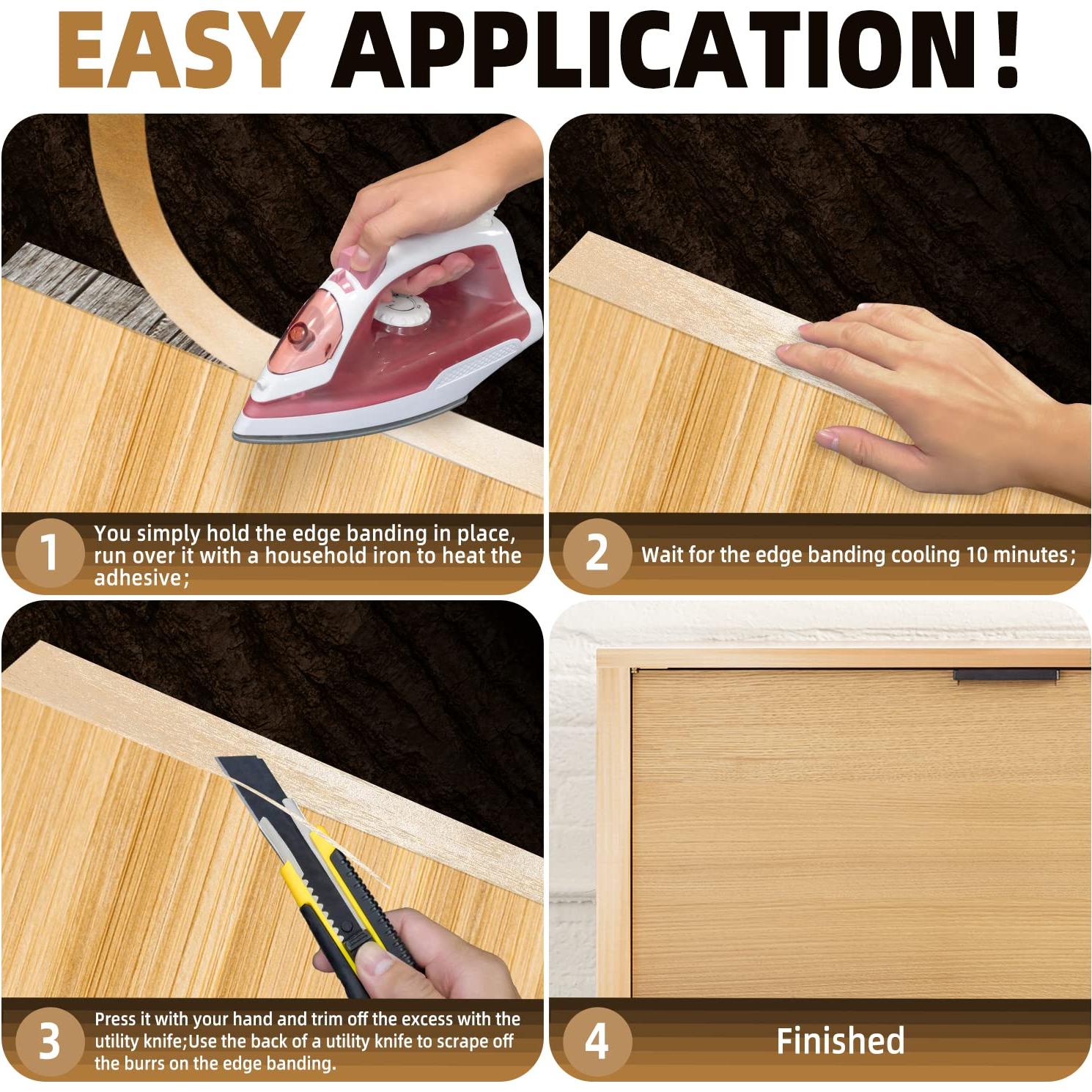 EASY APPLICATION!

1 You simply hold the edge banding in place, run over it with a household iron to heat the adhesive;

2 Wait for the edge banding cooling 10 minutes;

3 Press it with your hand and trim off the excess with the utility knife;Use the back of a utility knife to scrape off the burrs on the edge banding.

4 Finished