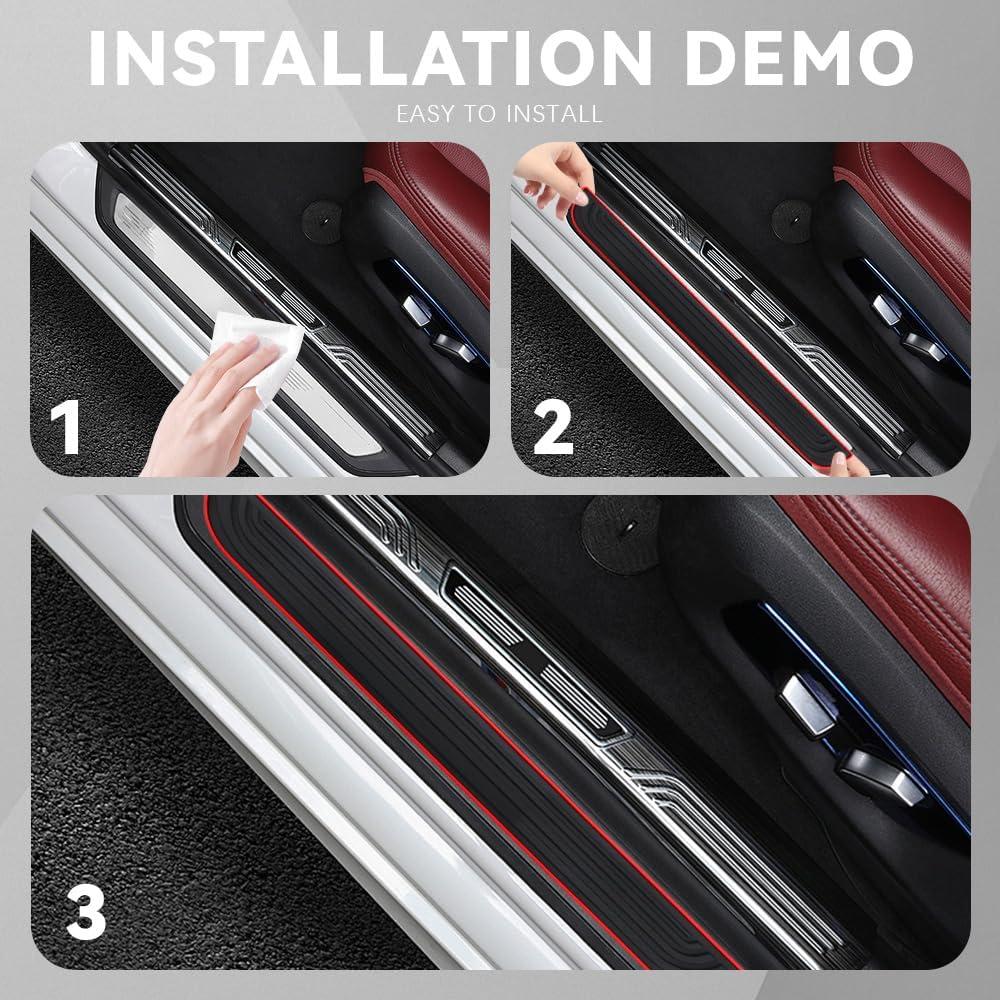 INSTALLATION DEMO
EASY TO INSTALL

1

2

3