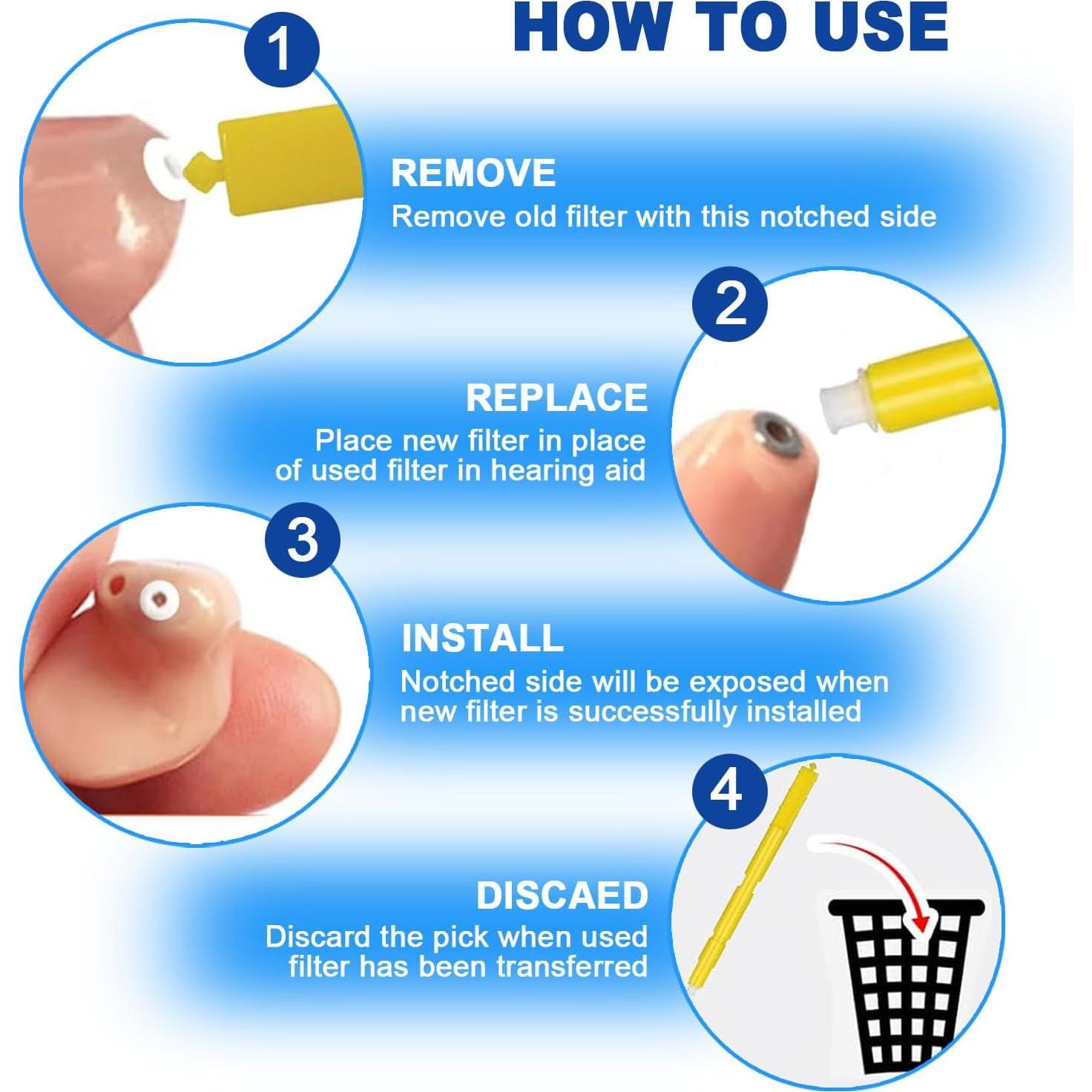 HOW TO USE

1

REMOVE
Remove old filter with this notched side

2

REPLACE
Place new filter in place of used filter in hearing aid

3

INSTALL
Notched side will be exposed when new filter is successfully installed

4

DISCAED
Discard the pick when used filter has been transferred