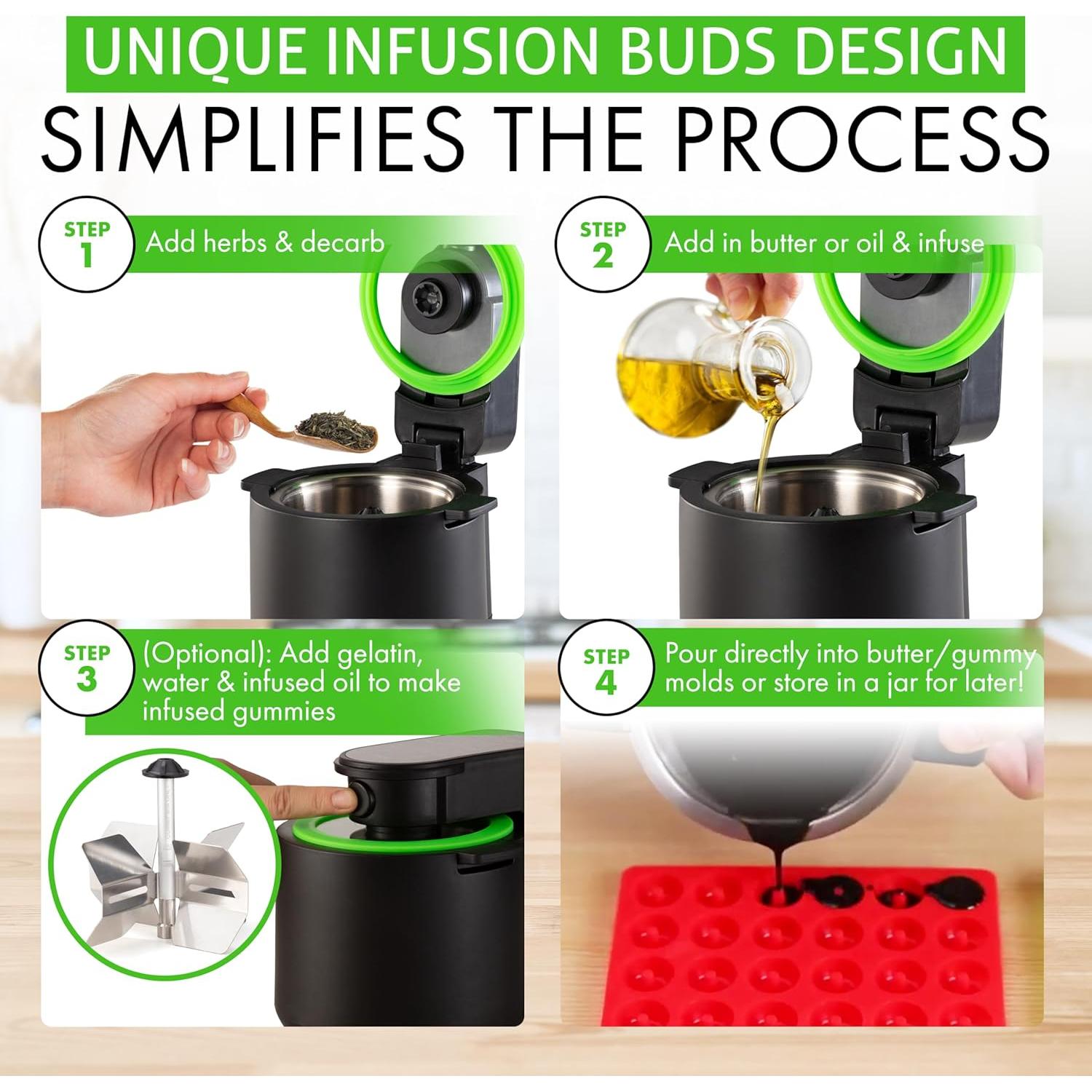 UNIQUE INFUSION BUDS DESIGN
SIMPLIFIES THE PROCESS

STEP 1 Add herbs & decarb

STEP 2 Add in butter or oil & infuse

STEP 3 (Optional): Add gelatin, water & infused oil to make infused gummies

STEP 4 Pour directly into butter/gummy molds or store in a jar for later!