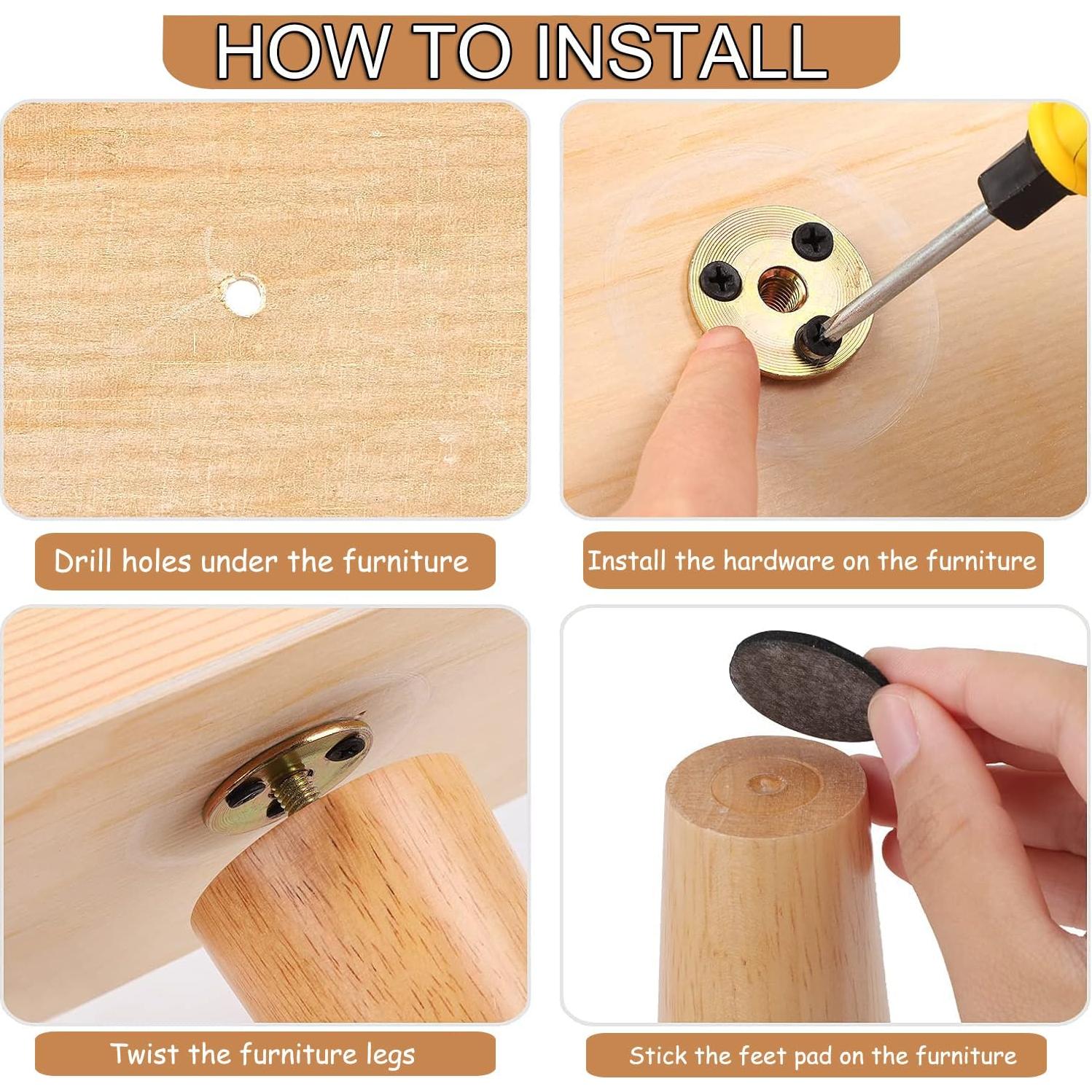 HOW TO INSTALL

Drill holes under the furniture

Install the hardware on the furniture

Twist the furniture legs

Stick the feet pad on the furniture