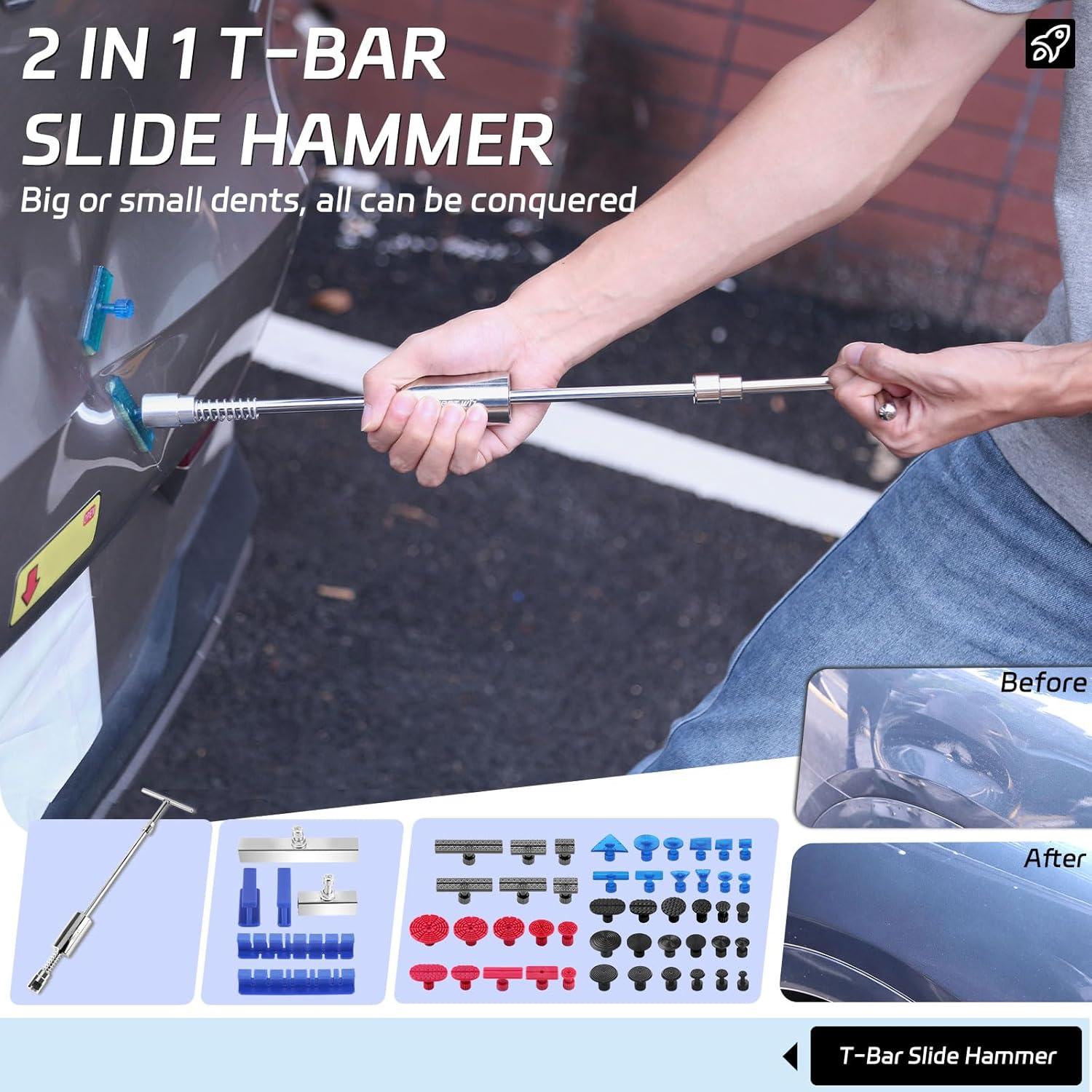 2 IN 1 T-BAR SLIDE HAMMER

Big or small dents, all can be conquered

Before

After

T-Bar Slide Hammer